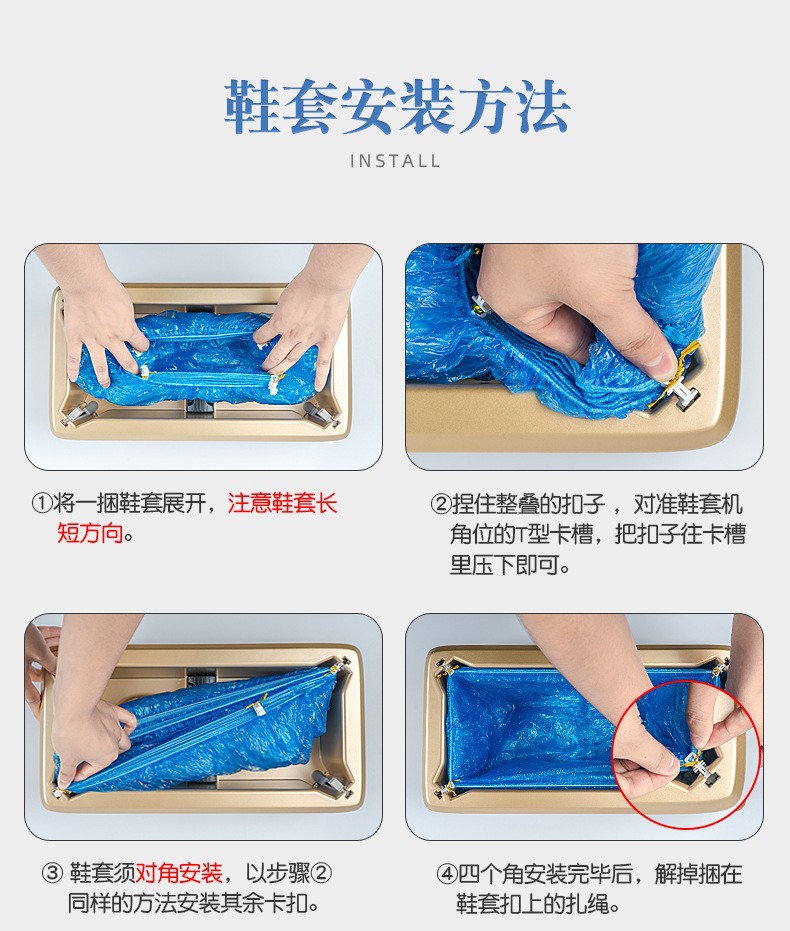 鞋套安装方法
INSTALL

①将一捆鞋套展开，注意鞋套长短方向。

②捏住整叠的扣子，对准鞋套机角位的T型卡槽，把扣子往卡槽里压下即可。

③ 鞋套须对角安装，以步骤②同样的方法安装其余卡扣。

④四个角安装完毕后，解掉捆在鞋套扣上的扎绳。