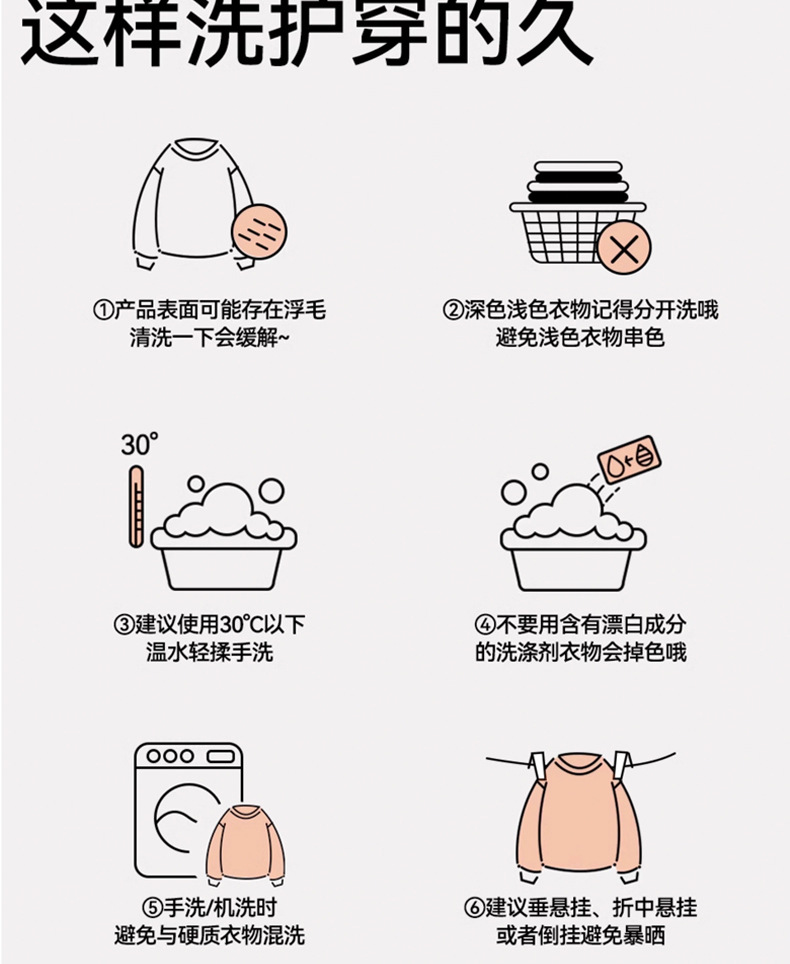 这样洗护穿的久

①产品表面可能存在浮毛
清洗一下会缓解~

②深色浅色衣物记得分开洗哦
避免浅色衣物串色

30°

③建议使用30℃以下
温水轻揉手洗

④不要用含有漂白成分
的洗涤剂衣物会掉色哦

⑤手洗/机洗时
避免与硬质衣物混洗

⑥建议垂悬挂、折中悬挂
或者倒挂避免暴晒