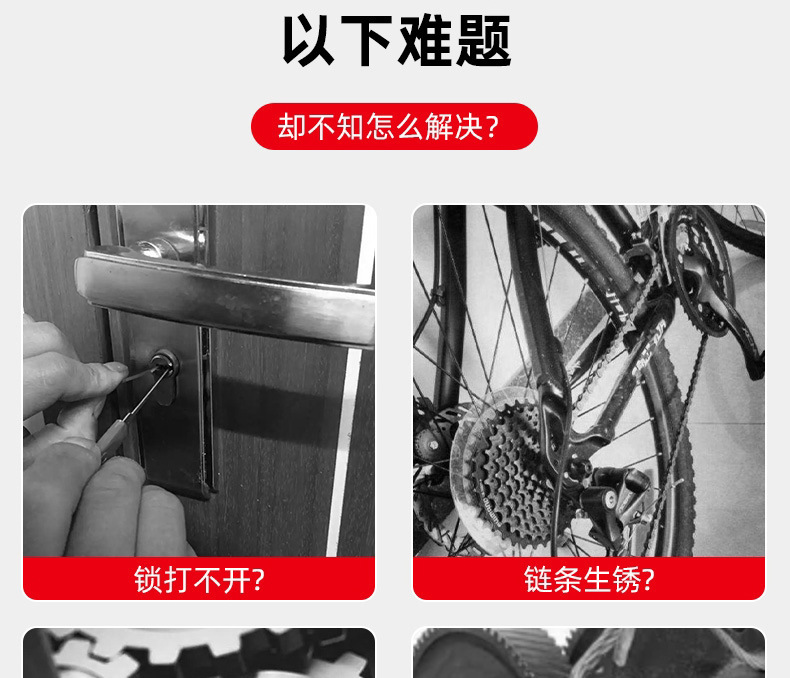 以下难题

却不知怎么解决?

锁打不开?

链条生锈?