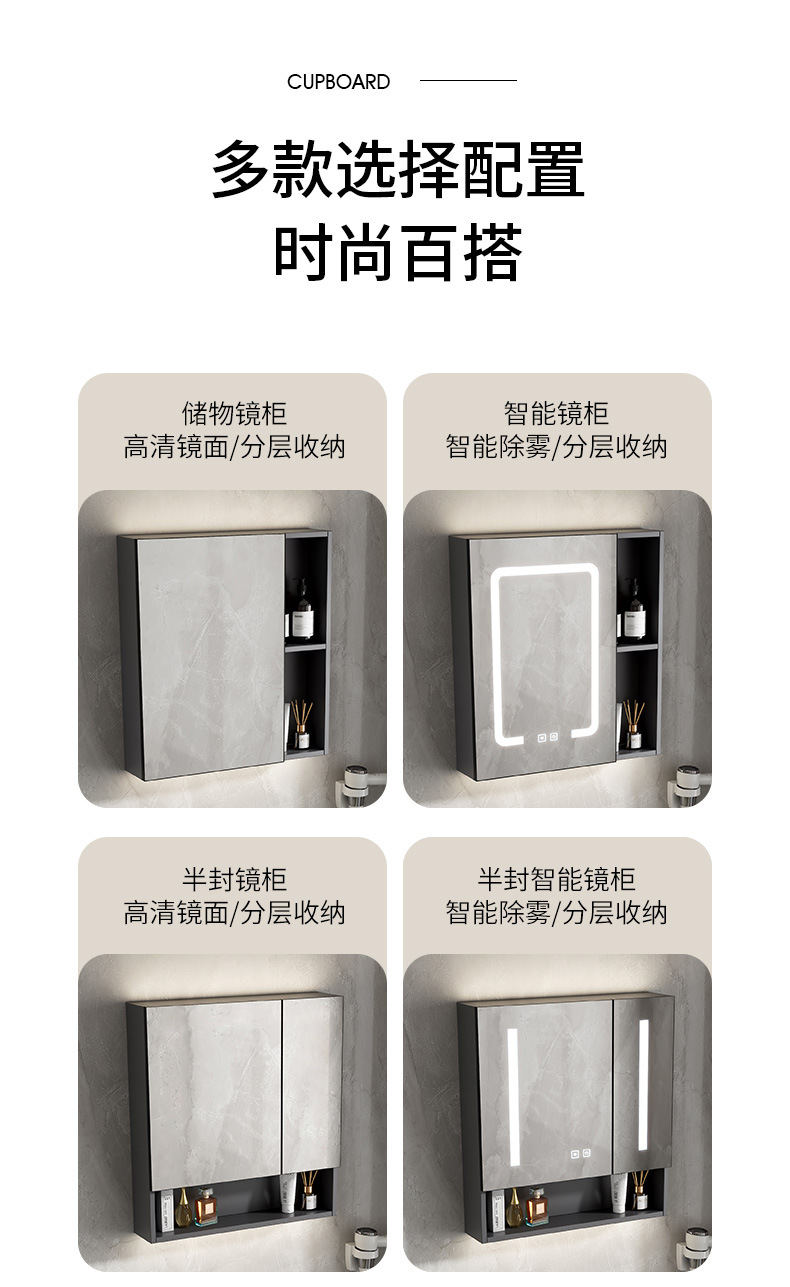 CUPBOARD

多款选择配置
时尚百搭

储物镜柜
高清镜面/分层收纳

智能镜柜
智能除雾/分层收纳

半封镜柜
高清镜面/分层收纳

半封智能镜柜
智能除雾/分层收纳