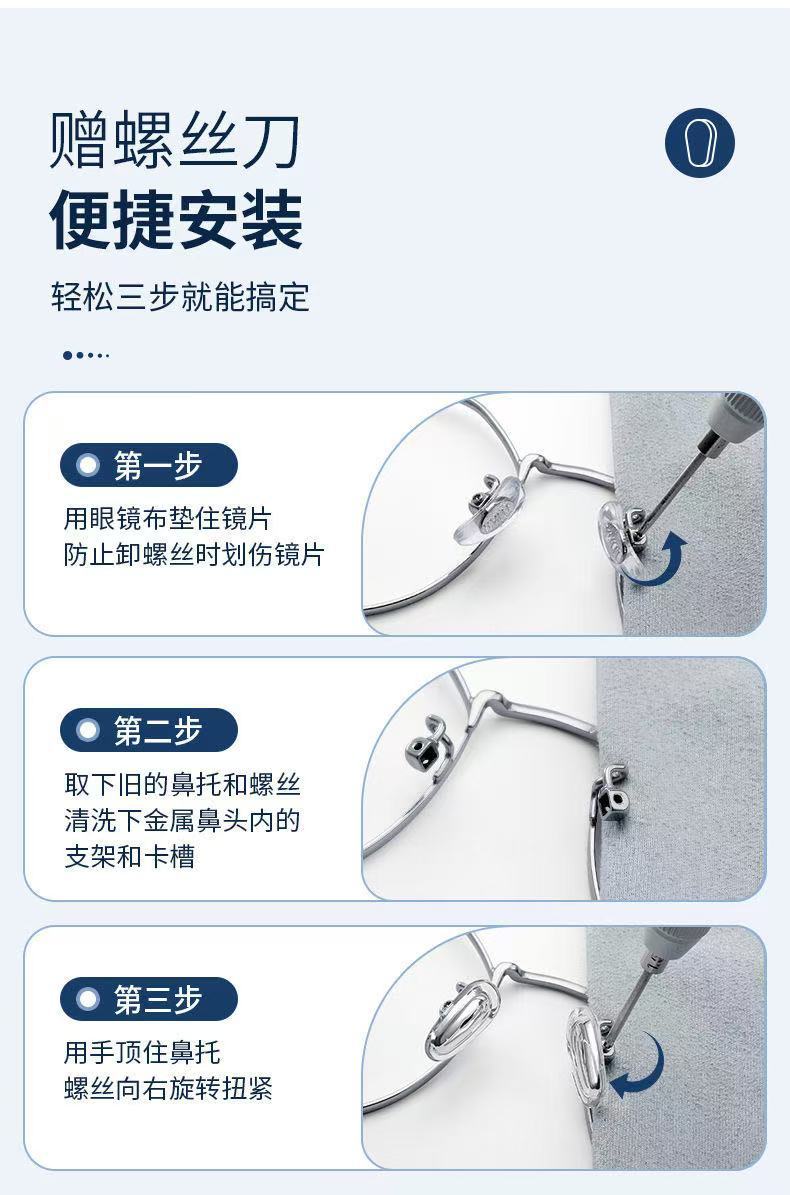 赠螺丝刀
便捷安装

轻松三步就能搞定

第一步
用眼镜布垫住镜片
防止卸螺丝时划伤镜片

第二步
取下旧的鼻托和螺丝
清洗下金属鼻头内的
支架和卡槽

第三步
用手顶住鼻托
螺丝向右旋转扭紧