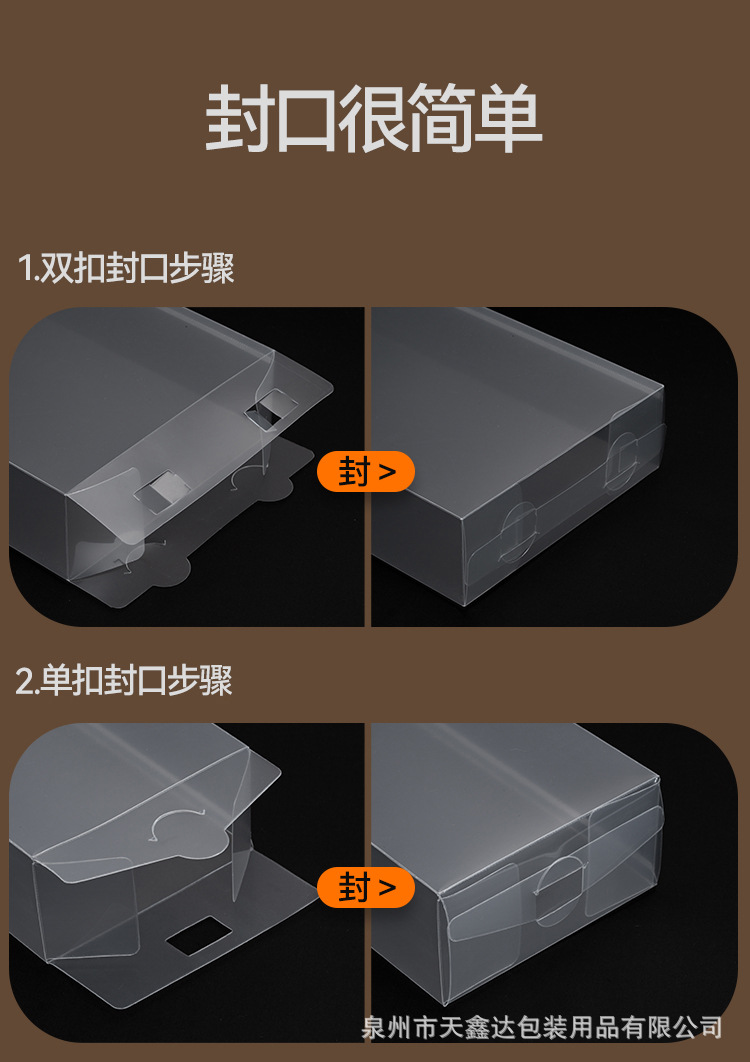 封口很简单

1.双扣封口步骤

封 >

2.单扣封口步骤

封 >

泉州市天鑫达包装用品有限公司