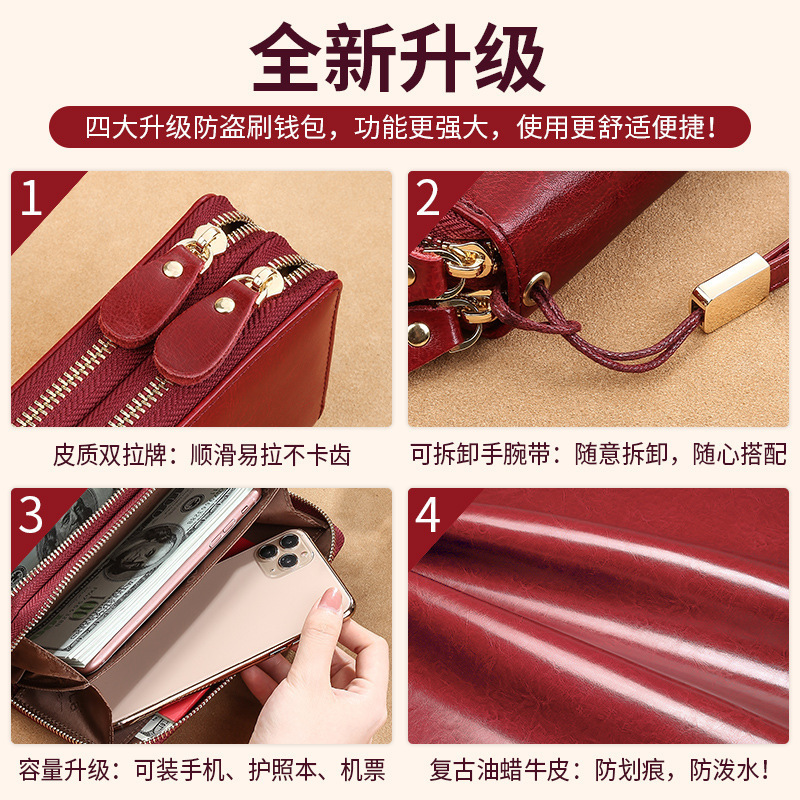 全新升级

四大升级防盗刷钱包，功能更强大，使用更舒适便捷！

1

皮质双拉牌：顺滑易拉不卡齿

2

可拆卸手腕带：随意拆卸，随心搭配

3

容量升级：可装手机、护照本、机票

4

复古油蜡牛皮：防划痕，防泼水！