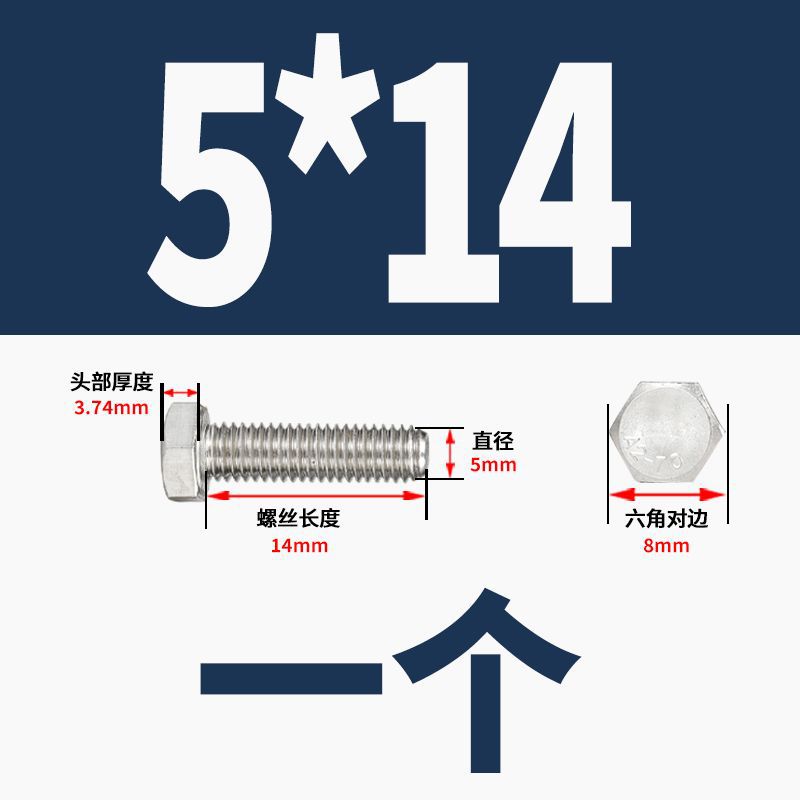 5*14

头部厚度
3.74mm

直径
5mm

螺丝长度
14mm

A2-70

六角对边
8mm

一个