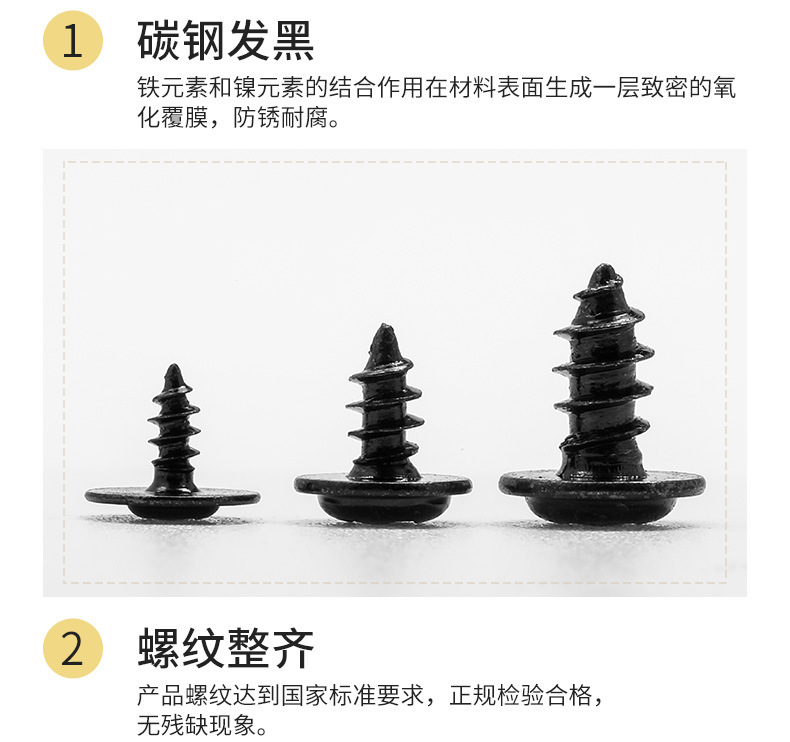 1 碳钢发黑

铁元素和镍元素的结合作用在材料表面生成一层致密的氧化覆膜，防锈耐腐。

2 螺纹整齐

产品螺纹达到国家标准要求，正规检验合格，无残缺现象。