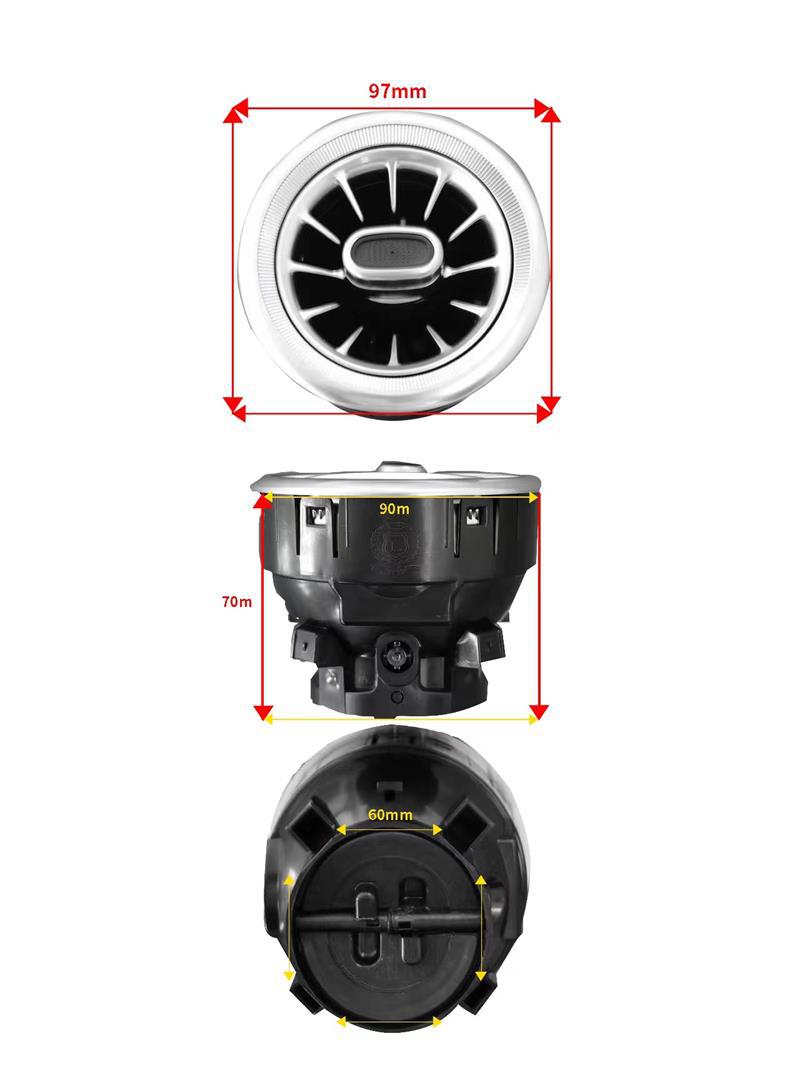 97mm

90m

70m

60mm