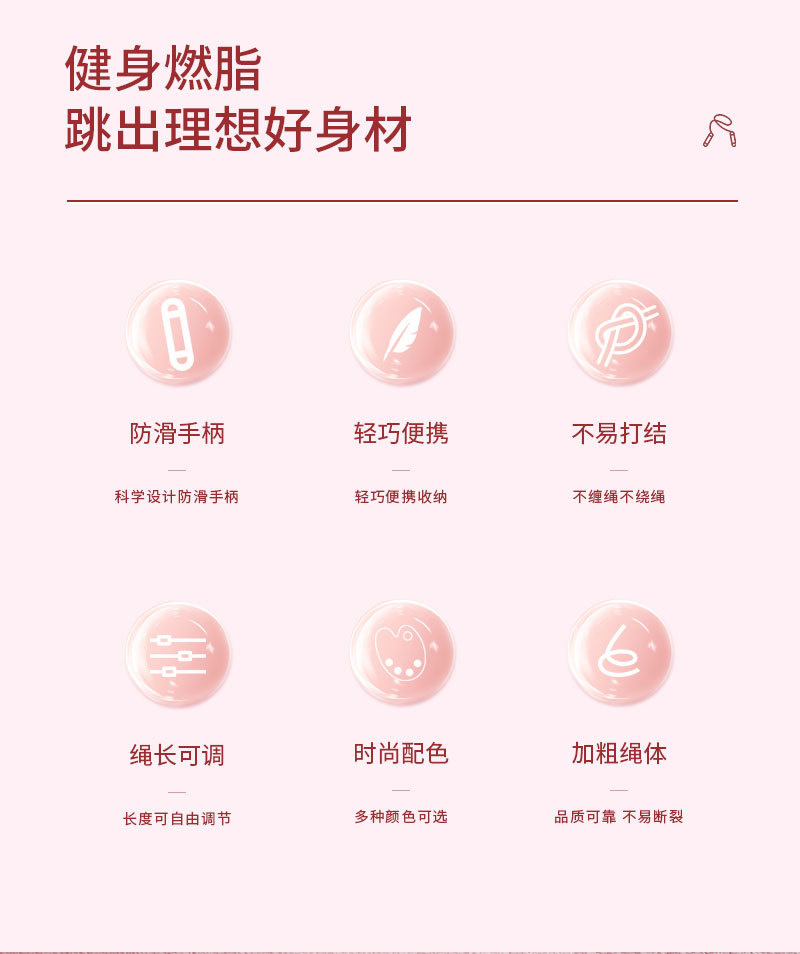 健身燃脂
跳出理想好身材

防滑手柄
—
科学设计防滑手柄

轻巧便携
—
轻巧便携收纳

不易打结
—
不缠绳不绕绳

绳长可调
—
长度可自由调节

时尚配色
—
多种颜色可选

加粗绳体
—
品质可靠 不易断裂