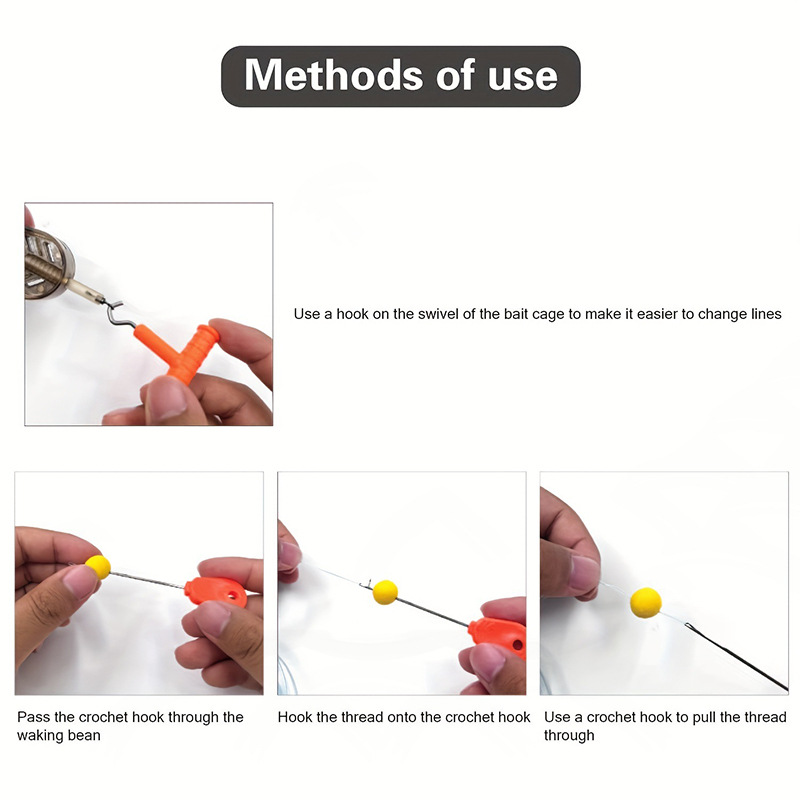 Methods of use

Use a hook on the swivel of the bait cage to make it easier to change lines

Pass the crochet hook through the waking bean

Hook the thread onto the crochet hook

Use a crochet hook to pull the thread through