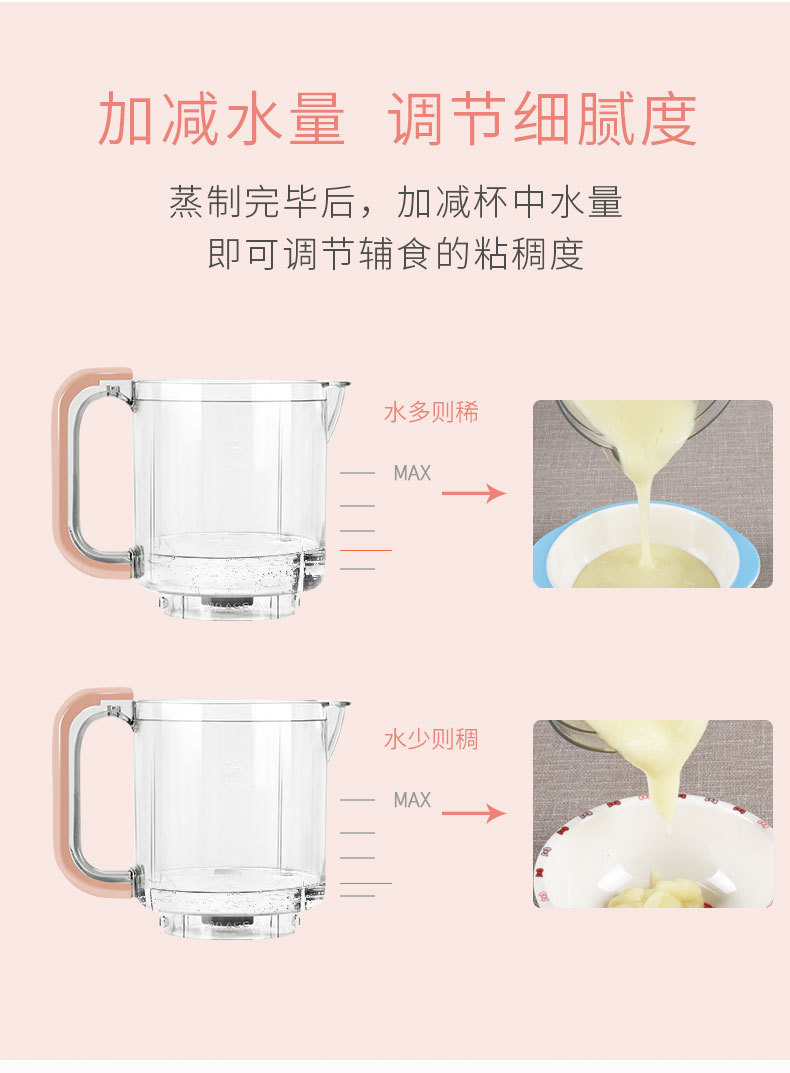 加减水量 调节细腻度

蒸制完毕后，加减杯中水量
即可调节辅食的粘稠度

水多则稀

MAX

水少则稠

MAX