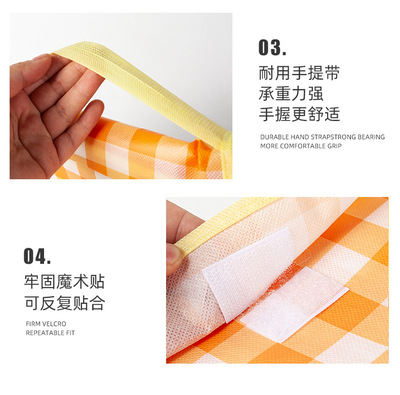 03.

耐用手提带
承重力强
手握更舒适

DURABLE HAND STRAPSTRONG BEARING
MORE COMFORTABLE GRIP

04.

牢固魔术贴
可反复贴合

FIRM VELCRO
REPEATABLE FIT