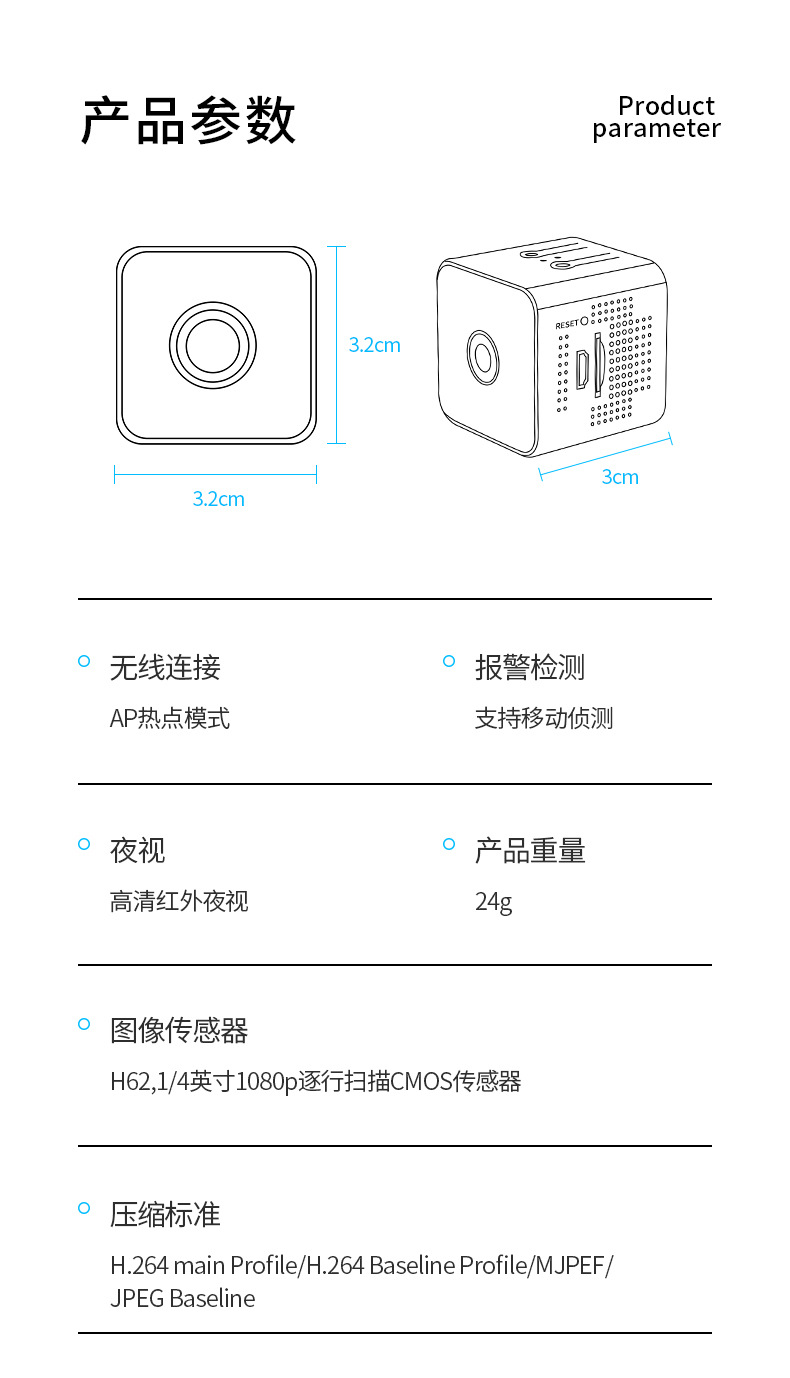 产品参数

Product parameter

3.2cm

3.2cm

RESET

3cm

无线连接

AP热点模式

报警检测

支持移动侦测

夜视

高清红外夜视

产品重量

24g

图像传感器

H62,1/4英寸1080p逐行扫描CMOS传感器

压缩标准

H.264 main Profile/H.264 Baseline Profile/MJPEF/ JPEG Baseline