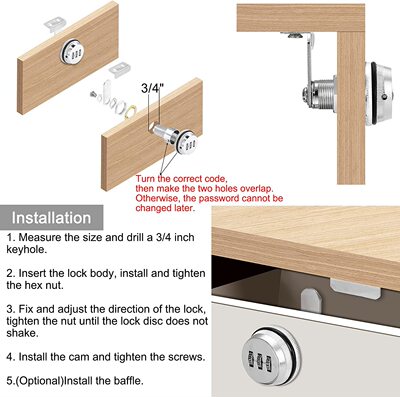 3/4"

Turn the correct code, then make the two holes overlap. Otherwise, the password cannot be changed later.

Installation

1. Measure the size and drill a 3/4 inch keyhole.

2. Insert the lock body, install and tighten the hex nut.

3. Fix and adjust the direction of the lock, tighten the nut until the lock disc does not shake.

4. Install the cam and tighten the screws.

5.(Optional)Install the baffle.