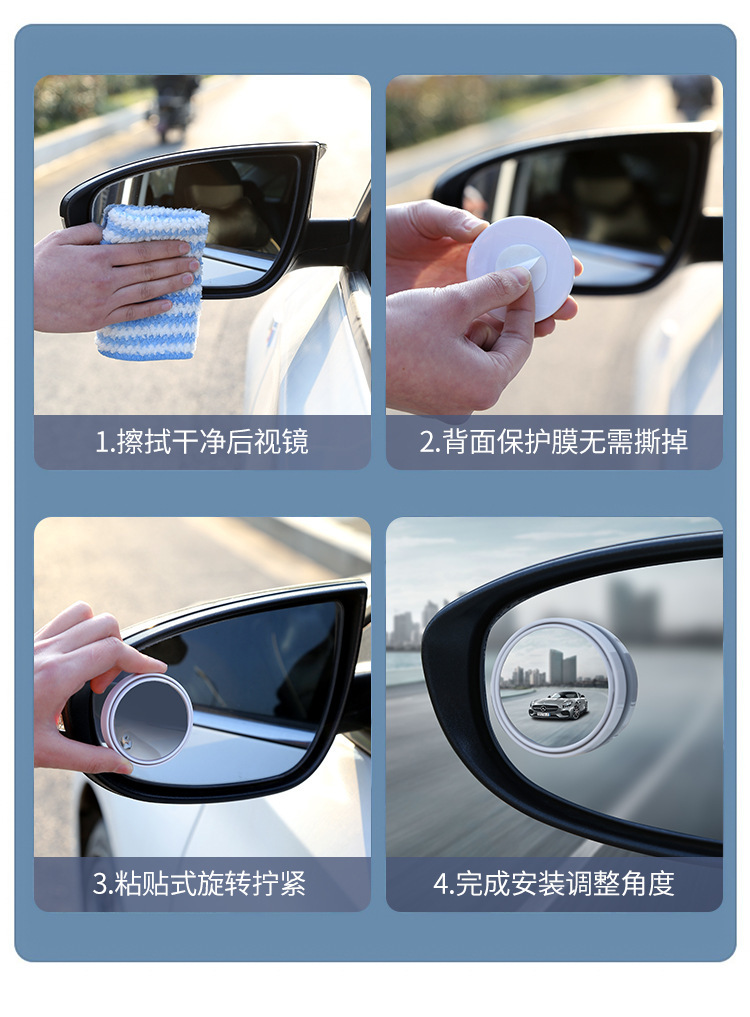 1.擦拭干净后视镜

2.背面保护膜无需撕掉

3.粘贴式旋转拧紧

4.完成安装调整角度