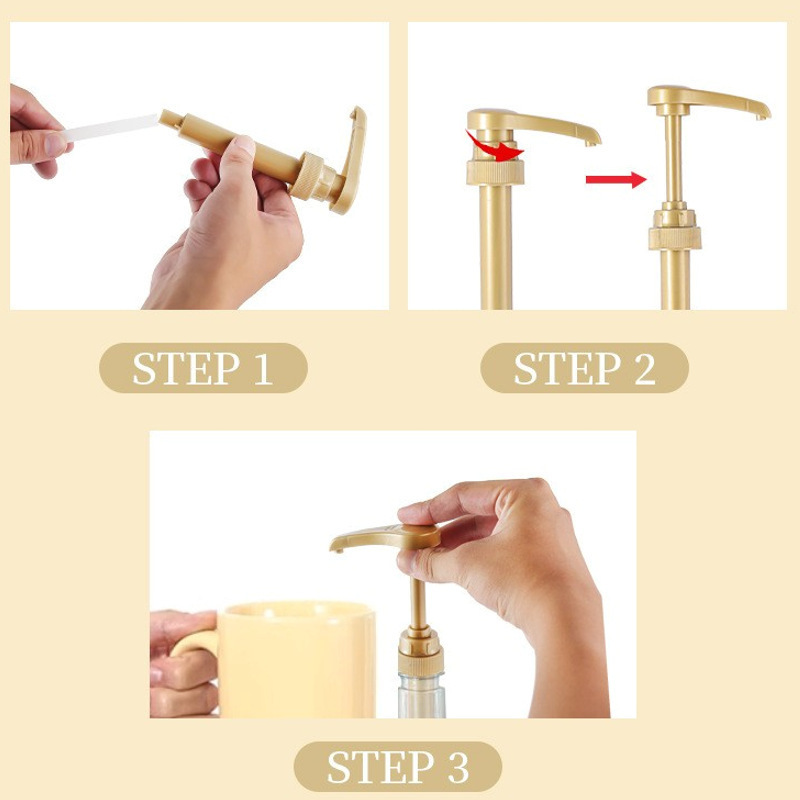 STEP 1

STEP 2

STEP 3