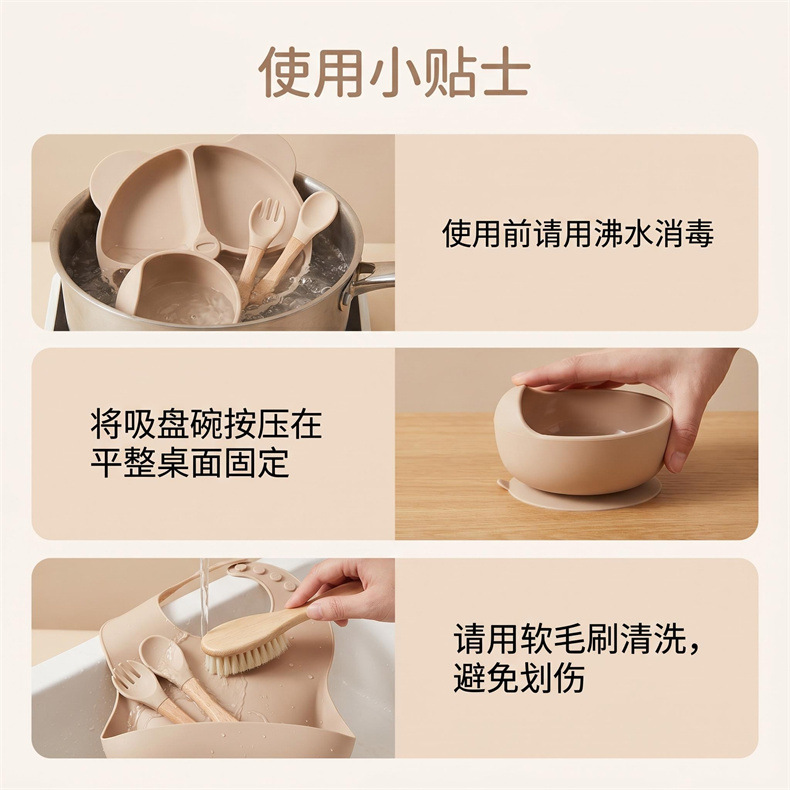 使用小贴士

使用前请用沸水消毒

将吸盘碗按压在平整桌面固定

请用软毛刷清洗，避免划伤