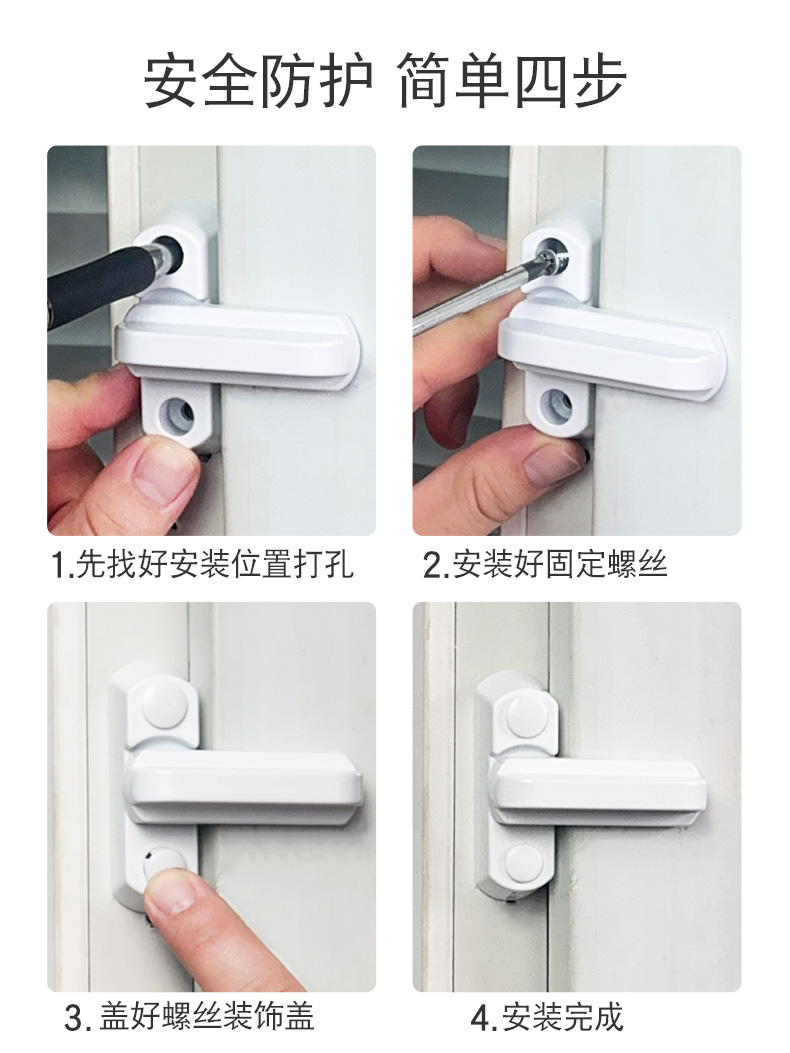 安全防护 简单四步

1.先找好安装位置打孔

2.安装好固定螺丝

3.盖好螺丝装饰盖

4.安装完成