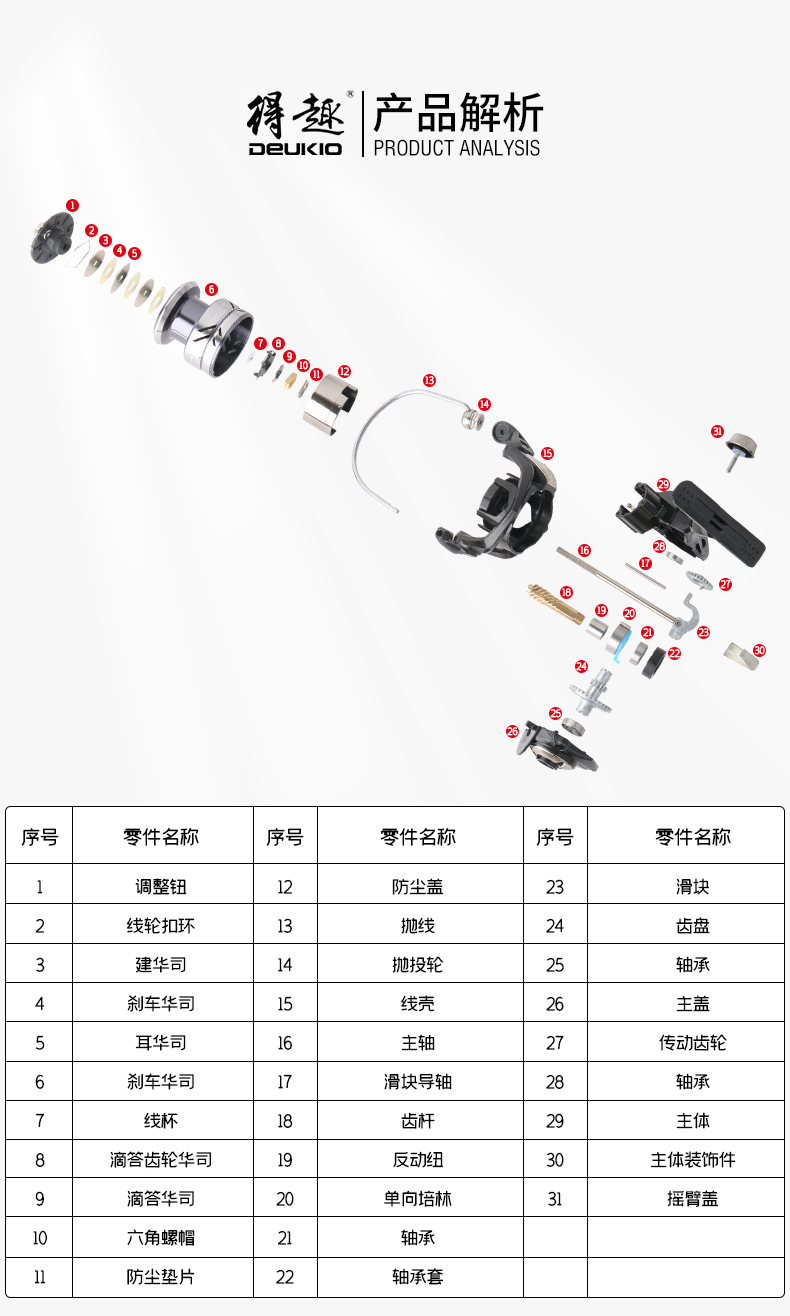 得趣®
DEUKIO
产品解析
PRODUCT ANALYSIS

1 2 3 4 5 6 7 8 9 10 11 12 13 14 15 16 17 18 19 20 21 22 23 24 25 26 27 28 29 30 31

| 序号 | 零件名称 | 序号 | 零件名称 | 序号 | 零件名称 |
|---|---|---|---|---|---|
| 1 | 调整钮 | 12 | 防尘盖 | 23 | 滑块 |
| 2 | 线轮扣环 | 13 | 抛线 | 24 | 齿盘 |
| 3 | 建华司 | 14 | 抛投轮 | 25 | 轴承 |
| 4 | 刹车华司 | 15 | 线壳 | 26 | 主盖 |
| 5 | 耳华司 | 16 | 主轴 | 27 | 传动齿轮 |
| 6 | 刹车华司 | 17 | 滑块导轴 | 28 | 轴承 |
| 7 | 线杯 | 18 | 齿杆 | 29 | 主体 |
| 8 | 滴答齿轮华司 | 19 | 反动纽 | 30 | 主体装饰件 |
| 9 | 滴答华司 | 20 | 单向培林 | 31 | 摇臂盖 |
| 10 | 六角螺帽 | 21 | 轴承 | | |
| 11 | 防尘垫片 | 22 | 轴承套 | | |