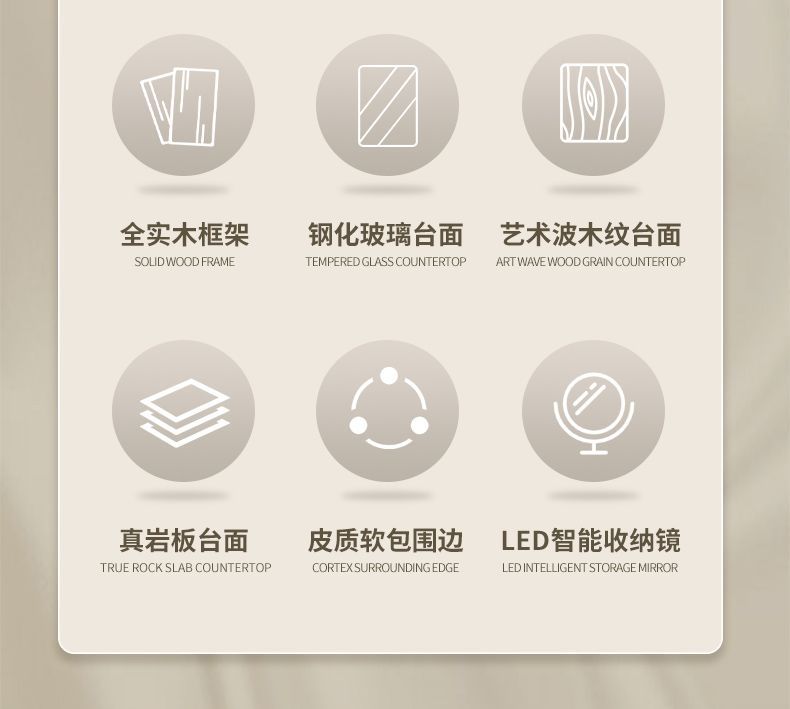 全实木框架
SOLID WOOD FRAME

钢化玻璃台面
TEMPERED GLASS COUNTERTOP

艺术波木纹台面
ART WAVE WOOD GRAIN COUNTERTOP

真岩板台面
TRUE ROCK SLAB COUNTERTOP

皮质软包围边
CORTEX SURROUNDING EDGE

LED智能收纳镜
LED INTELLIGENT STORAGE MIRROR