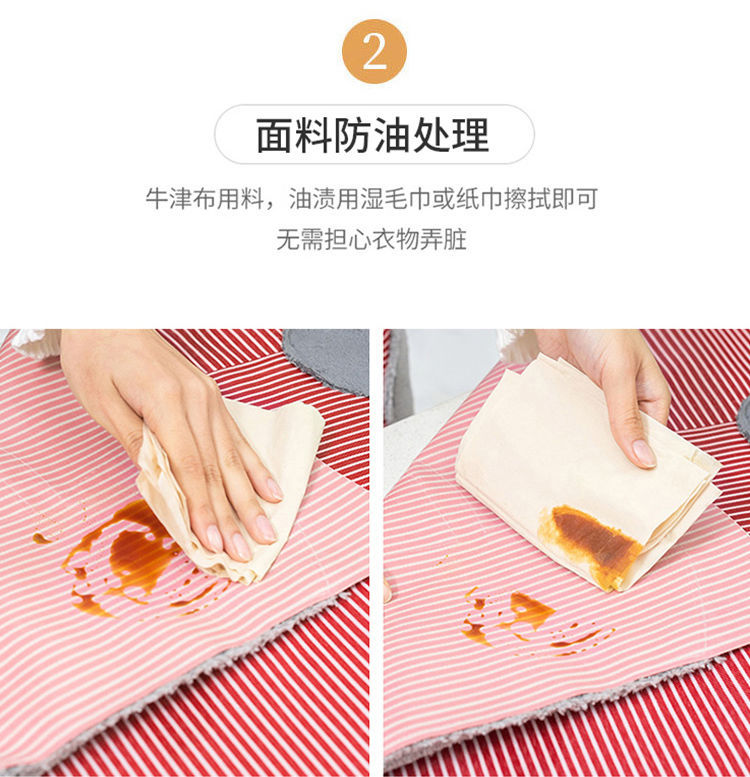 2

面料防油处理

牛津布用料，油渍用湿毛巾或纸巾擦拭即可
无需担心衣物弄脏