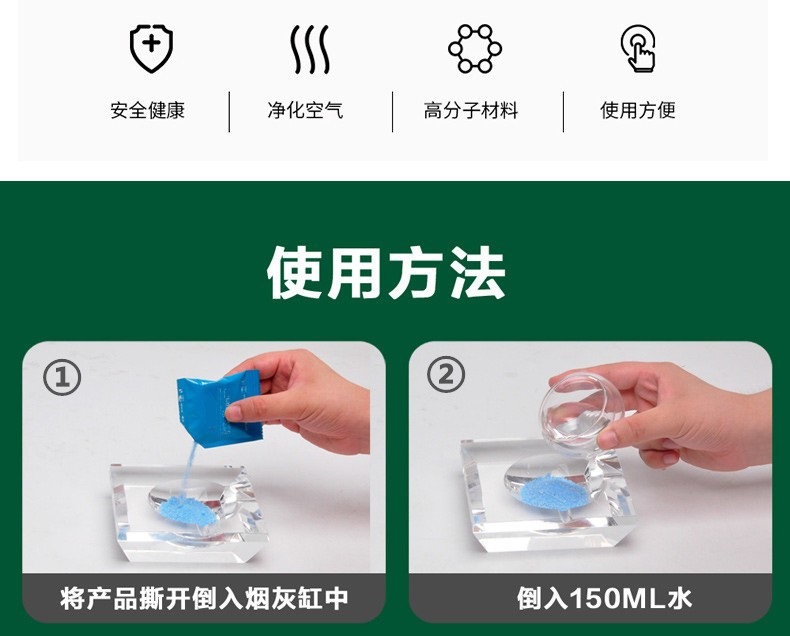 安全健康
净化空气
高分子材料
使用方便

使用方法

①
将产品撕开倒入烟灰缸中

②
倒入150ML水