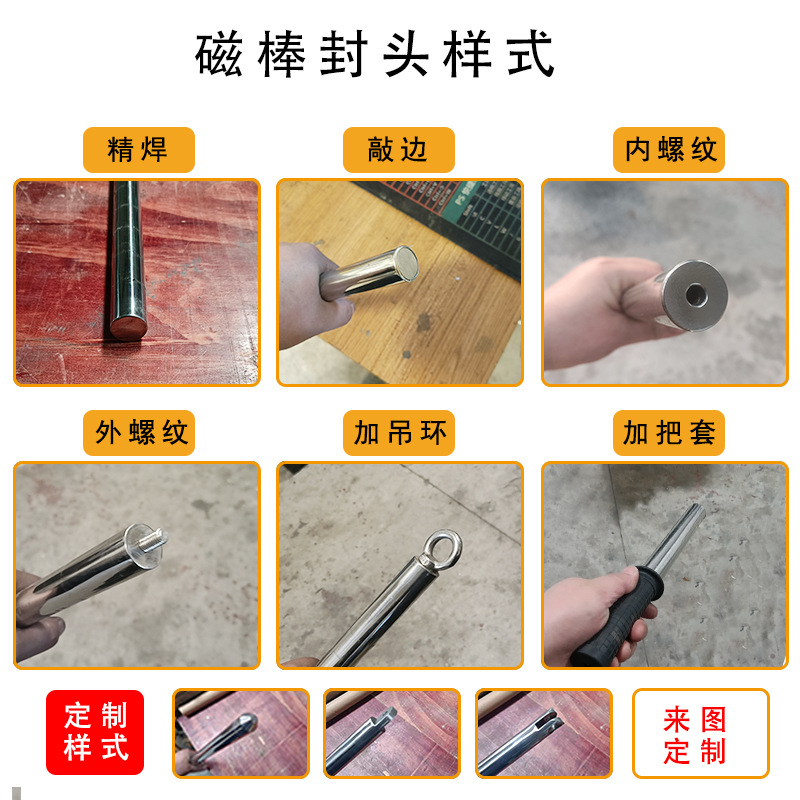 磁棒封头样式

精焊

敲边

内螺纹

外螺纹

加吊环

加把套

定制样式

来图定制