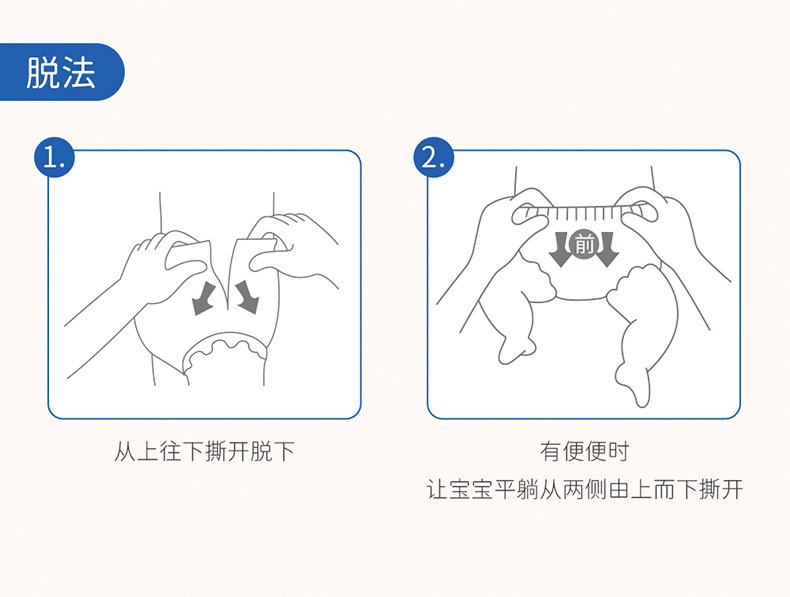 脱法

1.

从上往下撕开脱下

2.

前

有便便时

让宝宝平躺从两侧由上而下撕开