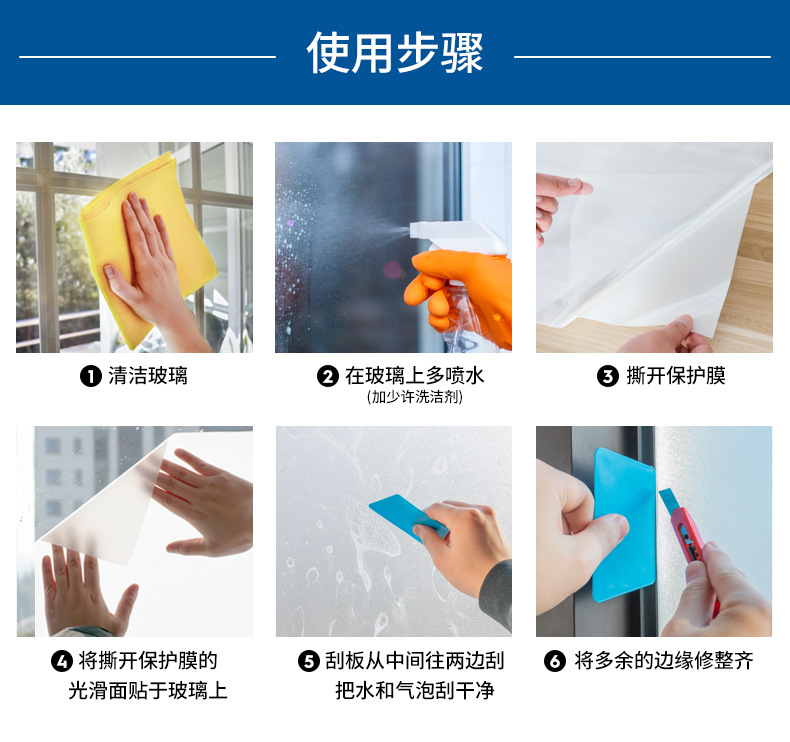 使用步骤

❶ 清洁玻璃

❷ 在玻璃上多喷水
(加少许洗洁剂)

❸ 撕开保护膜

❹ 将撕开保护膜的光滑面贴于玻璃上

❺ 刮板从中间往两边刮把水和气泡刮干净

❻ 将多余的边缘修整齐