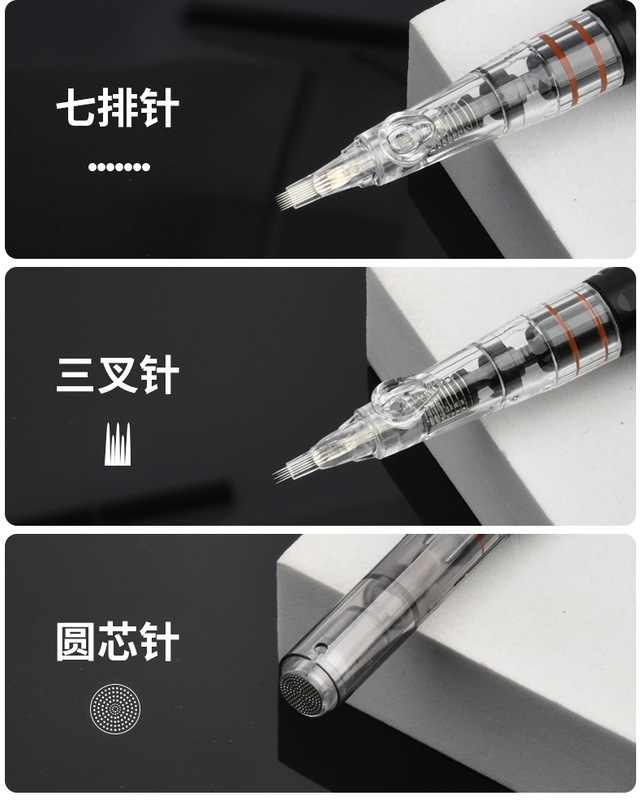 七排针

三叉针

圆芯针