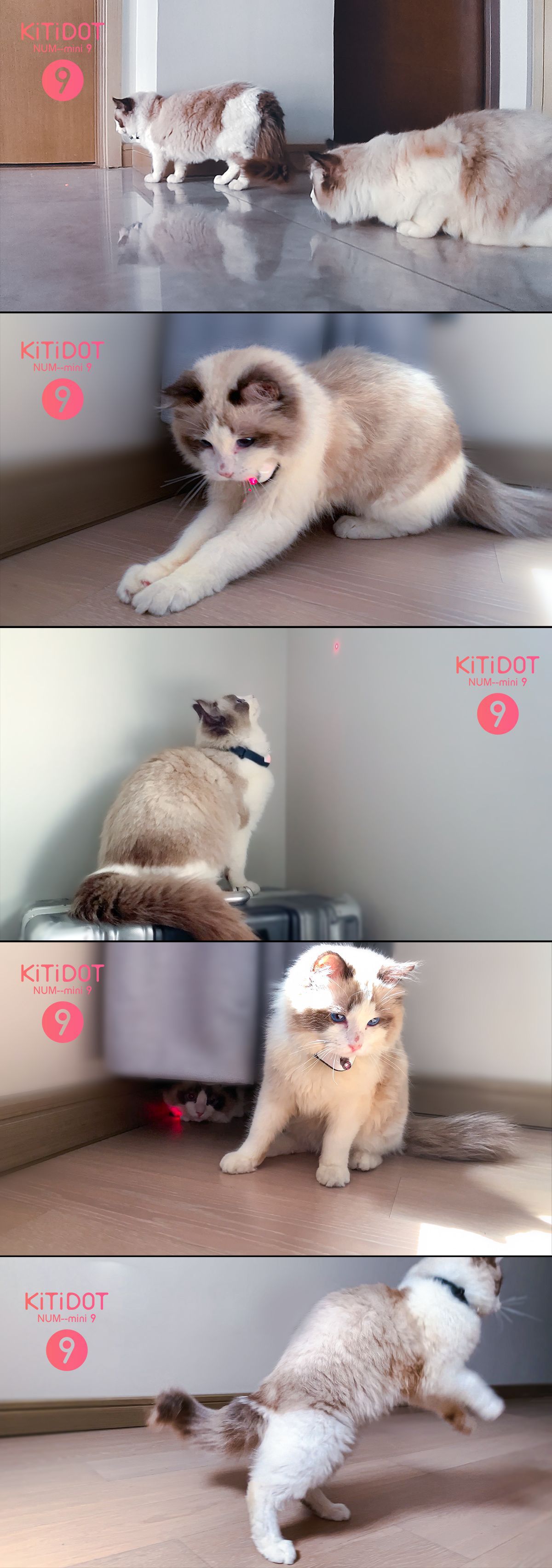 KiTiDOT
NUM--mini 9
9

KiTiDOT
NUM--mini 9
9

KiTiDOT
NUM--mini 9
9

KiTiDOT
NUM--mini 9
9

KiTiDOT
NUM--mini 9
9