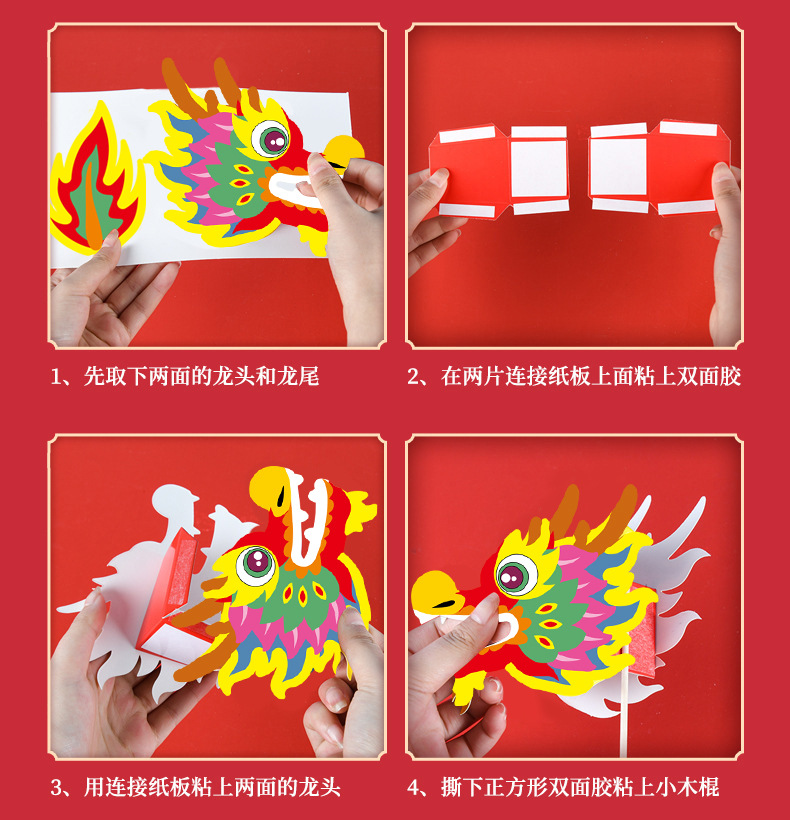 1、先取下两面的龙头和龙尾

2、在两片连接纸板上面粘上双面胶

3、用连接纸板粘上两面的龙头

4、撕下正方形双面胶粘上小木棍