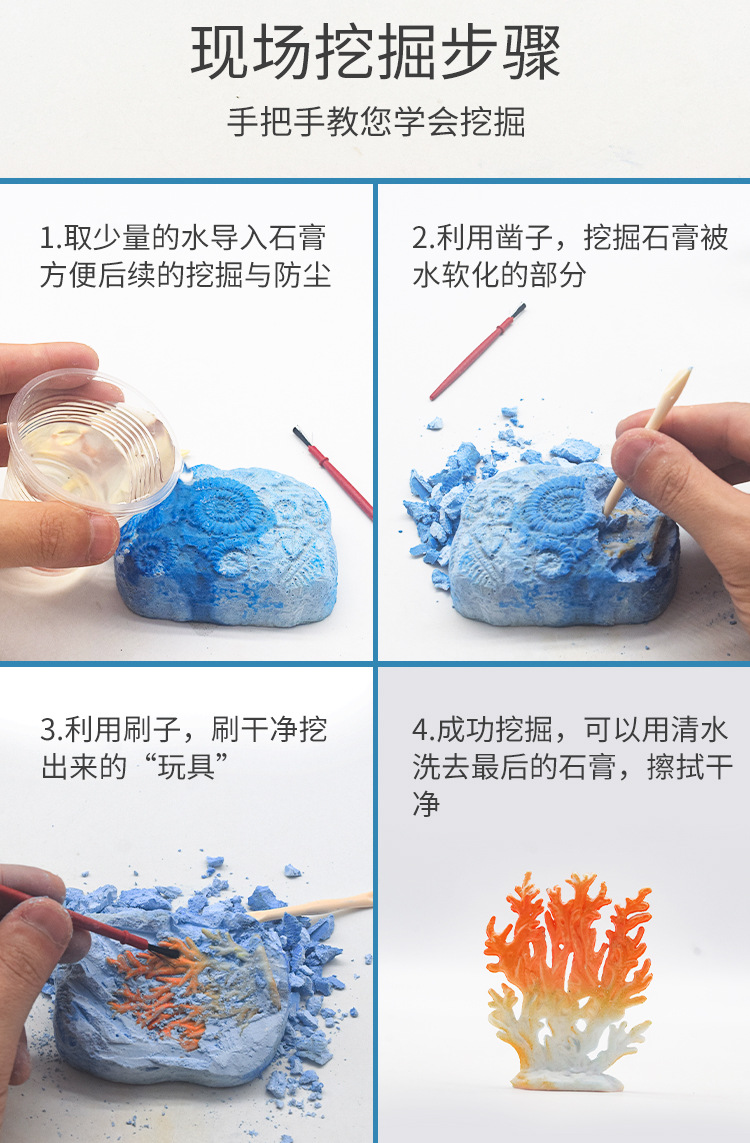 现场挖掘步骤

手把手教您学会挖掘

1.取少量的水导入石膏方便后续的挖掘与防尘

2.利用凿子，挖掘石膏被水软化的部分

3.利用刷子，刷干净挖出来的“玩具”

4.成功挖掘，可以用清水洗去最后的石膏，擦拭干净