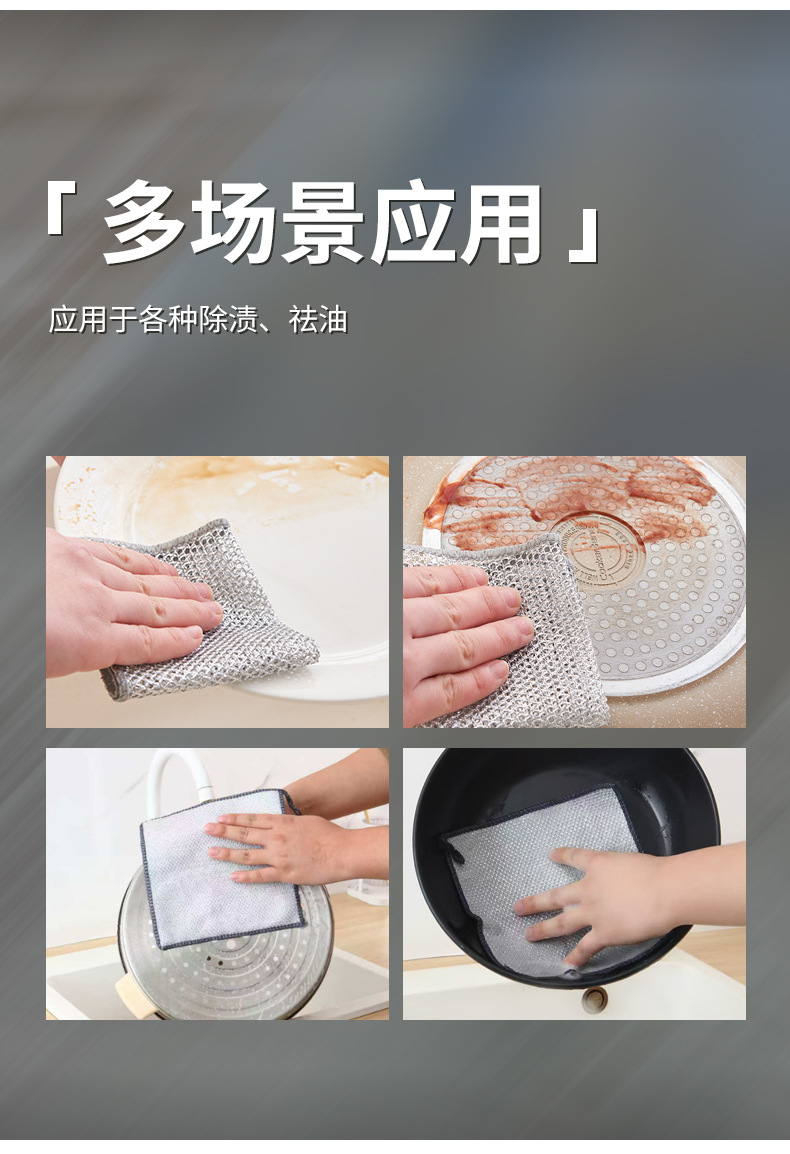 「 多场景应用 」

应用于各种除渍、祛油