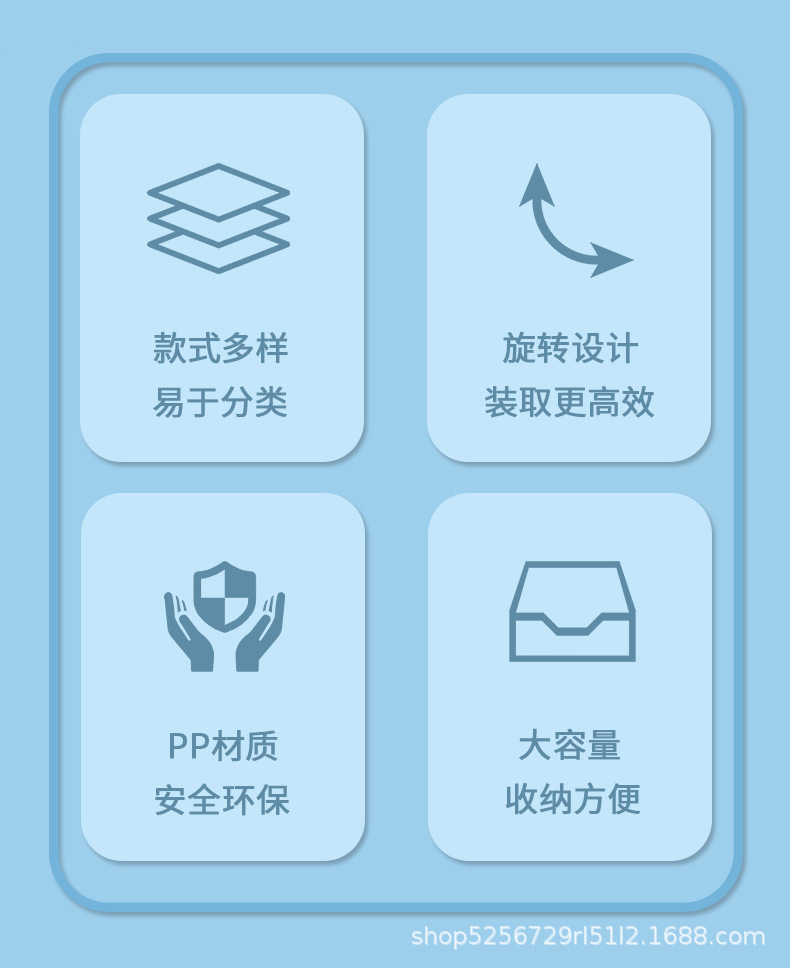 款式多样
易于分类

旋转设计
装取更高效

PP材质
安全环保

大容量
收纳方便

shop5256729rl51l2.1688.com