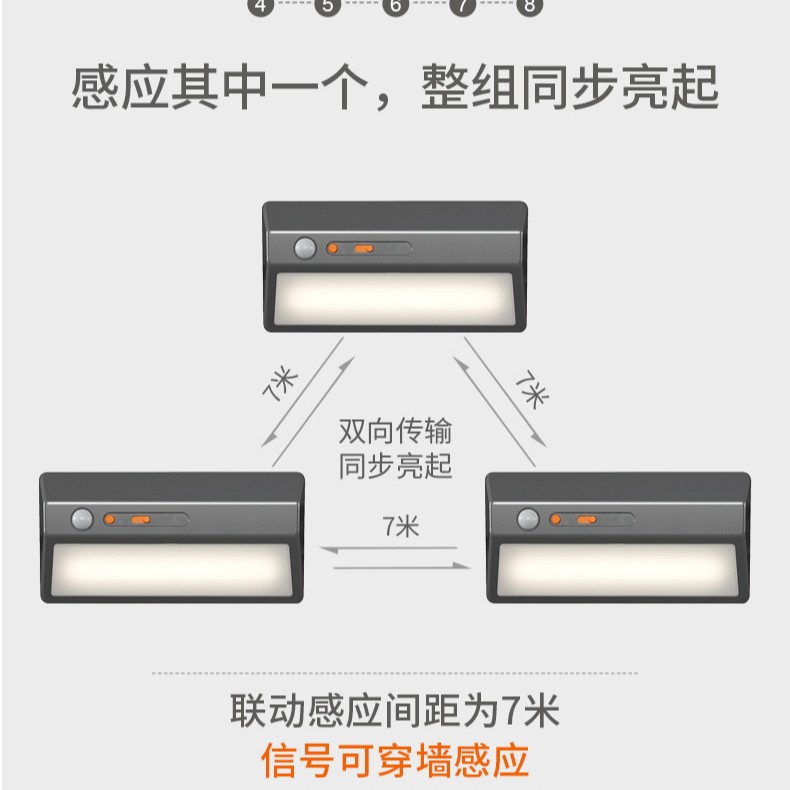 4 5 6 7 8

感应其中一个，整组同步亮起

7米

7米

双向传输
同步亮起

7米

联动感应间距为7米
信号可穿墙感应