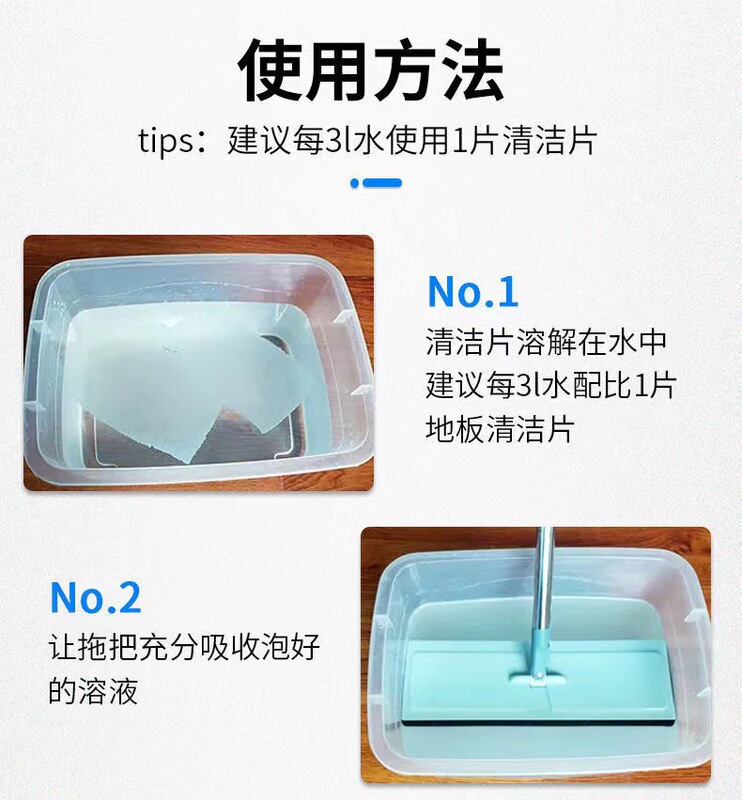 使用方法

tips：建议每3l水使用1片清洁片

No.1
清洁片溶解在水中
建议每3l水配比1片
地板清洁片

No.2
让拖把充分吸收泡好的溶液