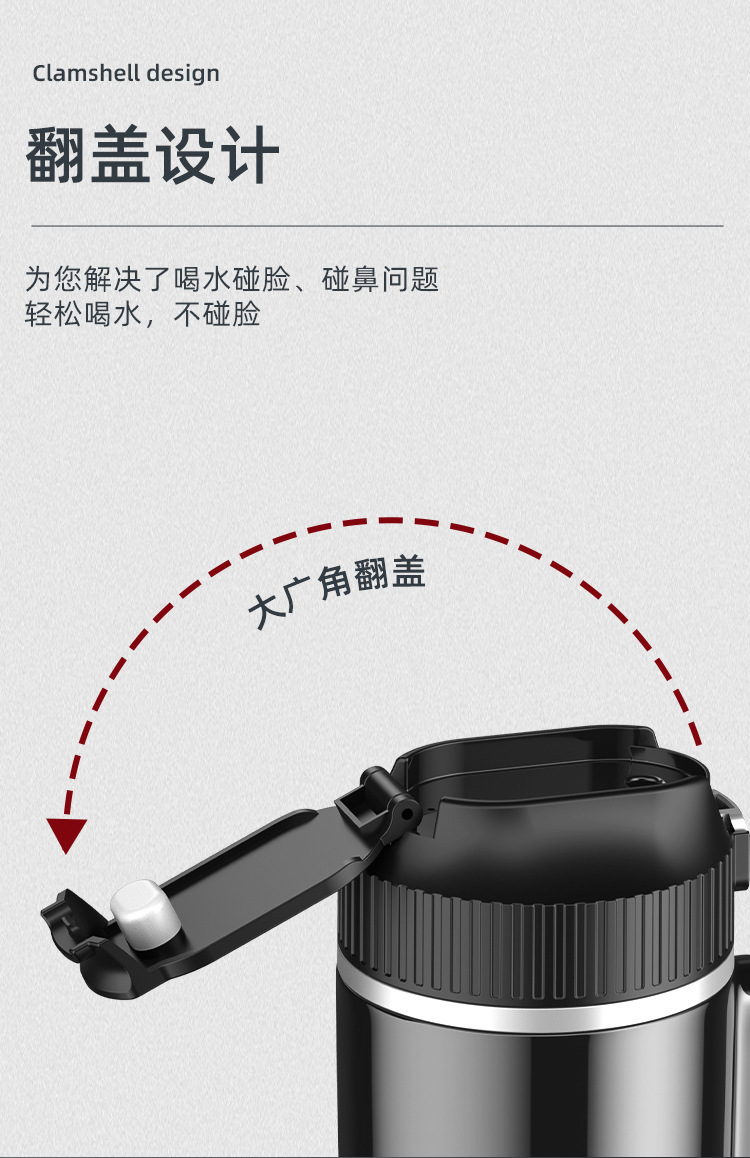 Clamshell design

翻盖设计

为您解决了喝水碰脸、碰鼻问题
轻松喝水，不碰脸

大广角翻盖