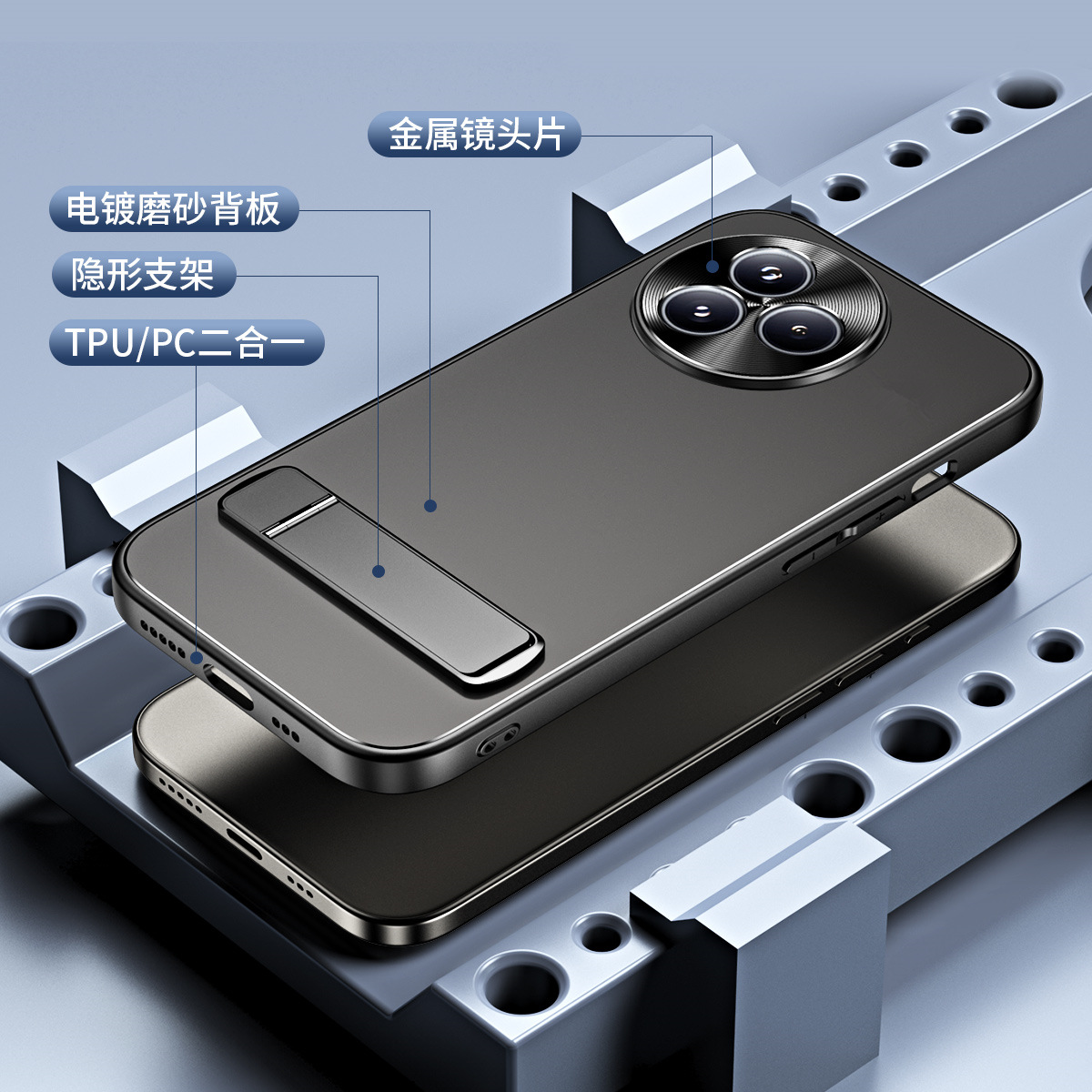 金属镜头片

电镀磨砂背板

隐形支架

TPU/PC二合一