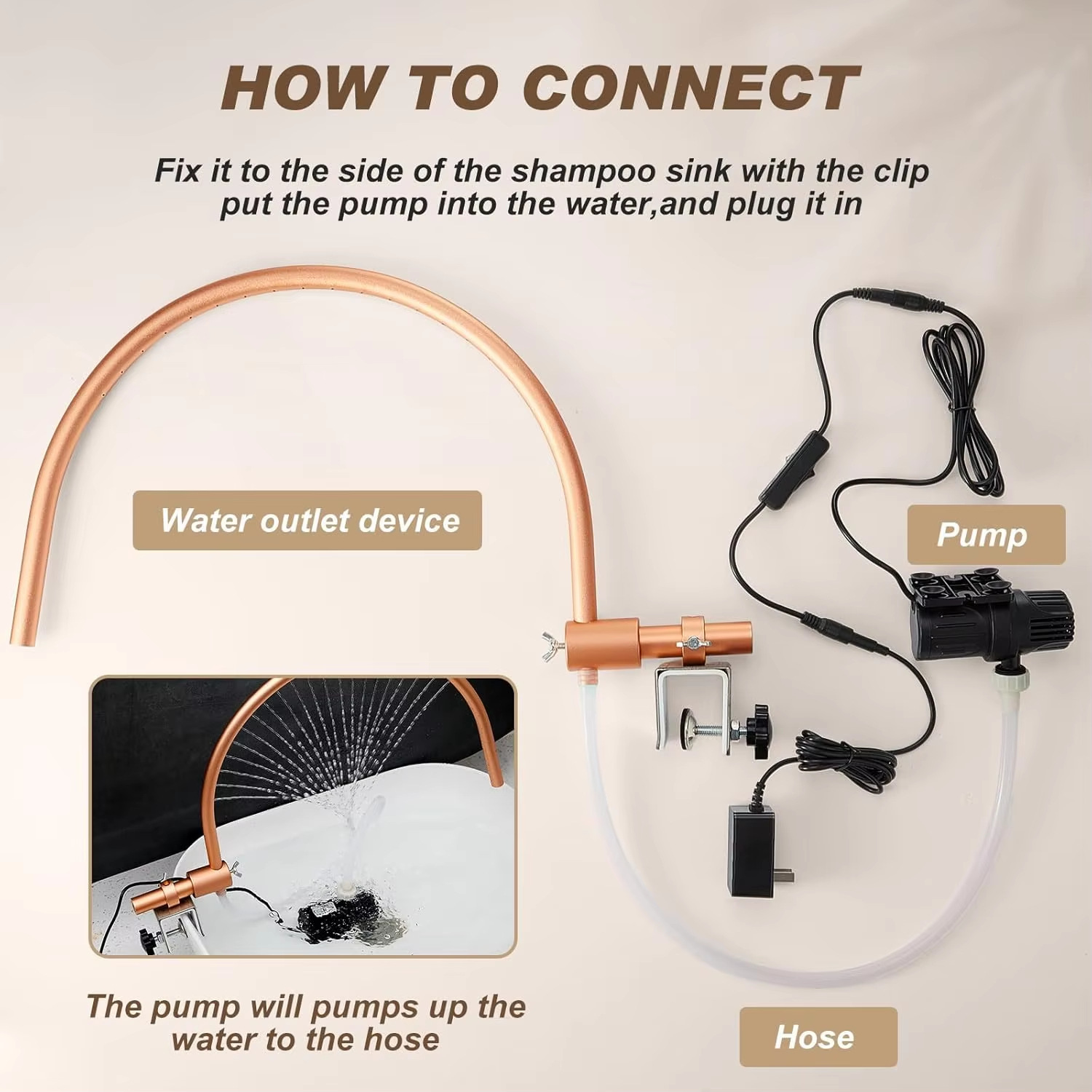 HOW TO CONNECT

Fix it to the side of the shampoo sink with the clip put the pump into the water,and plug it in

Water outlet device

Pump

The pump will pumps up the water to the hose

Hose