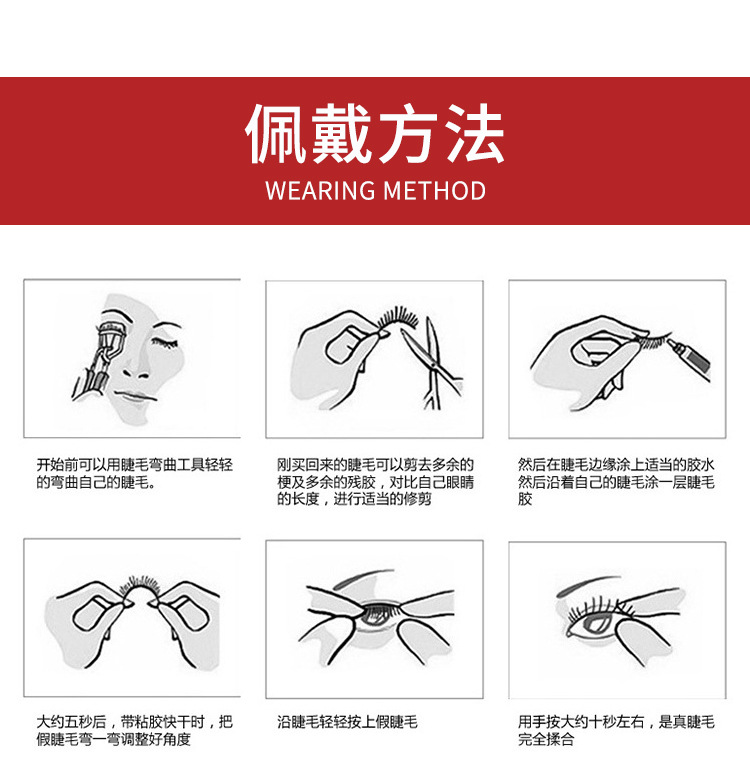 佩戴方法
WEARING METHOD

开始前可以用睫毛弯曲工具轻轻的弯曲自己的睫毛。

刚买回来的睫毛可以剪去多余的梗及多余的残胶，对比自己眼睛的长度，进行适当的修剪

然后在睫毛边缘涂上适当的胶水然后沿着自己的睫毛涂一层睫毛胶

大约五秒后，带粘胶快干时，把假睫毛弯一弯调整好角度

沿睫毛轻轻按上假睫毛

用手按大约十秒左右，是真睫毛完全揉合