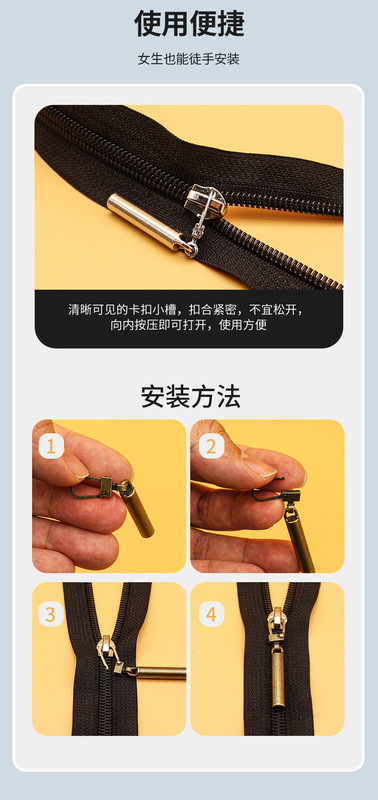 使用便捷

女生也能徒手安装

清晰可见的卡扣小槽，扣合紧密，不宜松开，向内按压即可打开，使用方便

安装方法

1

2

3

4