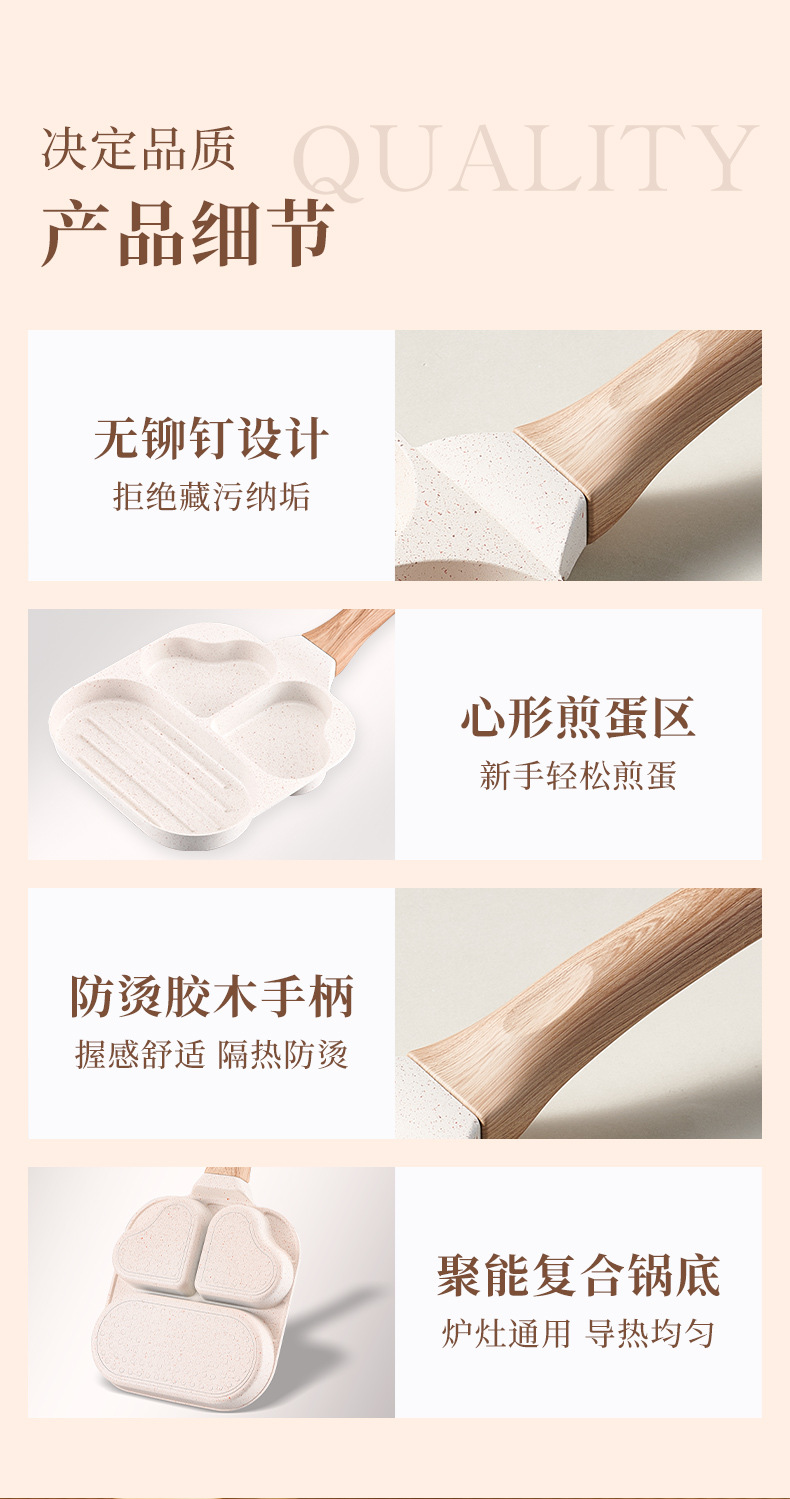 决定品质
QUALITY
产品细节

无铆钉设计
拒绝藏污纳垢

心形煎蛋区
新手轻松煎蛋

防烫胶木手柄
握感舒适 隔热防烫

聚能复合锅底
炉灶通用 导热均匀