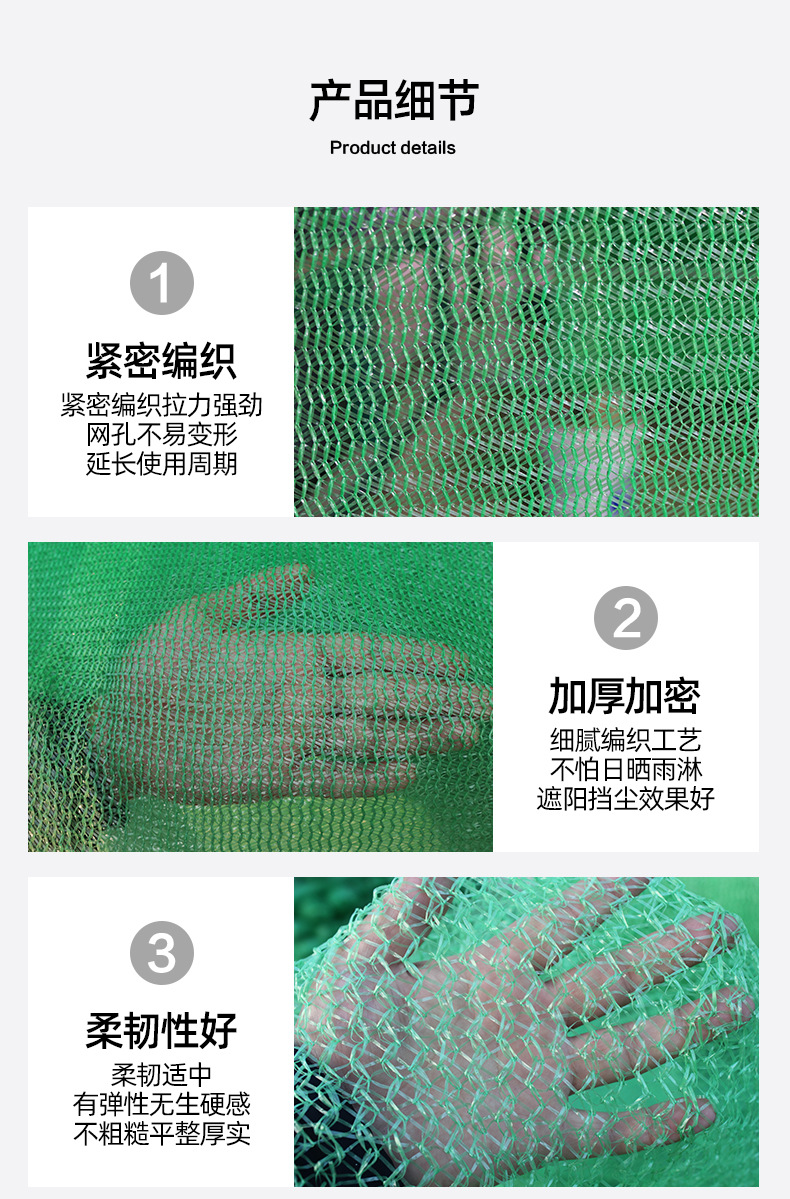 产品细节
Product details

1
紧密编织
紧密编织拉力强劲
网孔不易变形
延长使用周期

2
加厚加密
细腻编织工艺
不怕日晒雨淋
遮阳挡尘效果好

3
柔韧性好
柔韧适中
有弹性无生硬感
不粗糙平整厚实