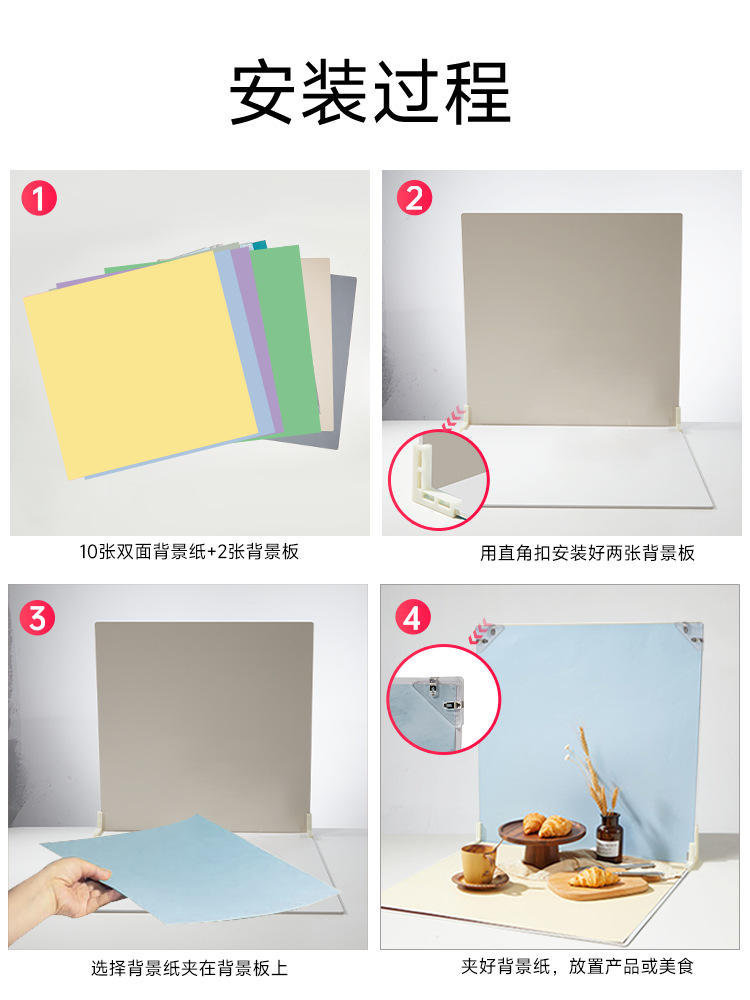 安装过程

1

10张双面背景纸+2张背景板

2

用直角扣安装好两张背景板

3

选择背景纸夹在背景板上

4

夹好背景纸，放置产品或美食