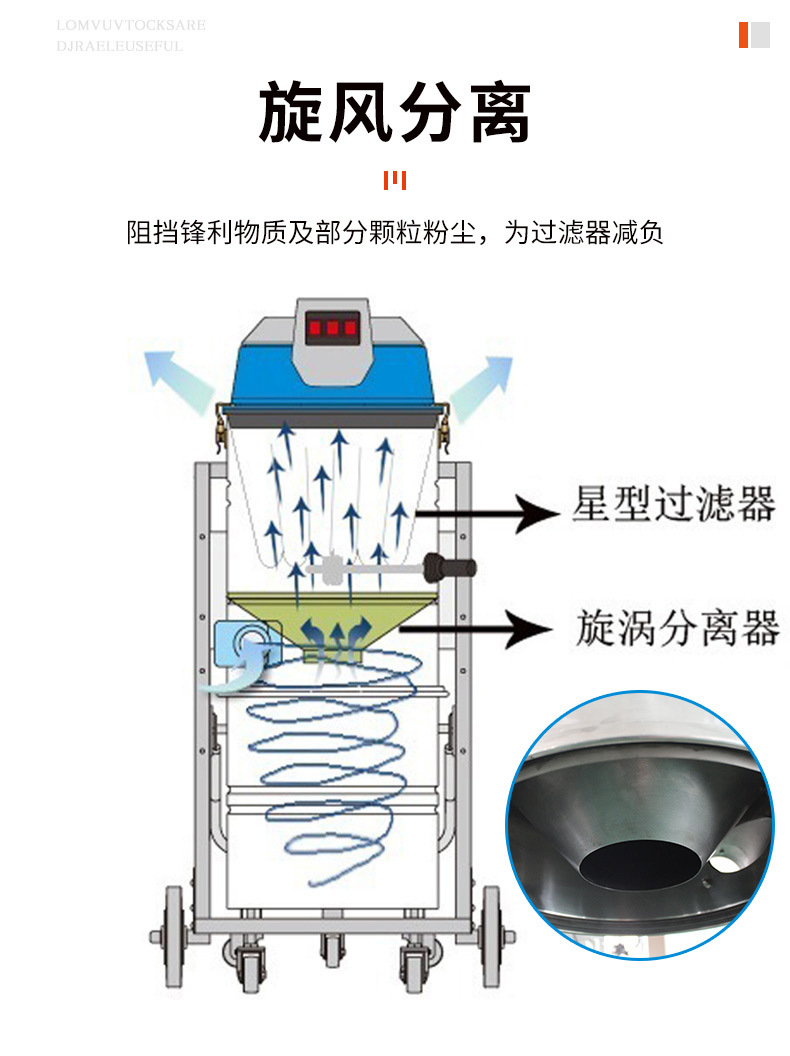 LOMVUVTOCKSARE
DJRAELEUSEFUL

旋风分离

阻挡锋利物质及部分颗粒粉尘，为过滤器减负

星型过滤器

旋涡分离器