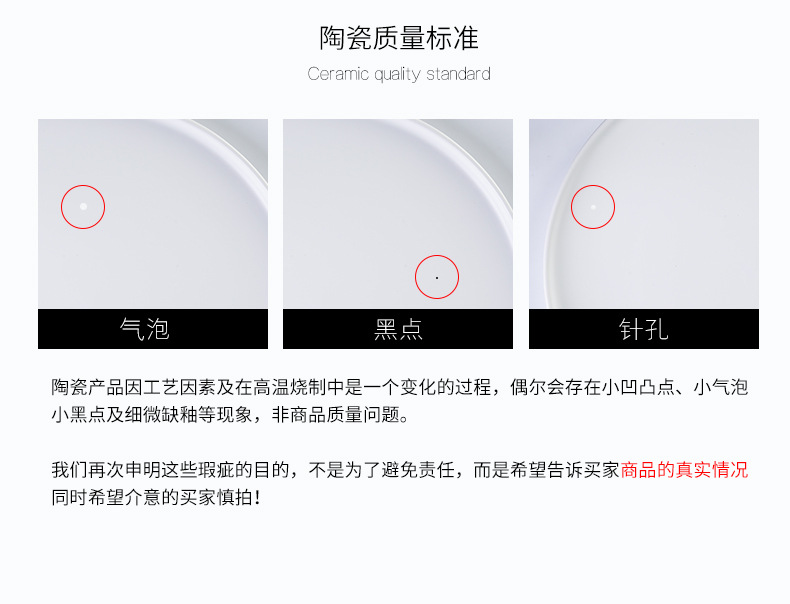 陶瓷质量标准

Ceramic quality standard

气泡

黑点

针孔

陶瓷产品因工艺因素及在高温烧制中是一个变化的过程，偶尔会存在小凹凸点、小气泡小黑点及细微缺釉等现象，非商品质量问题。

我们再次申明这些瑕疵的目的，不是为了避免责任，而是希望告诉买家商品的真实情况同时希望介意的买家慎拍！