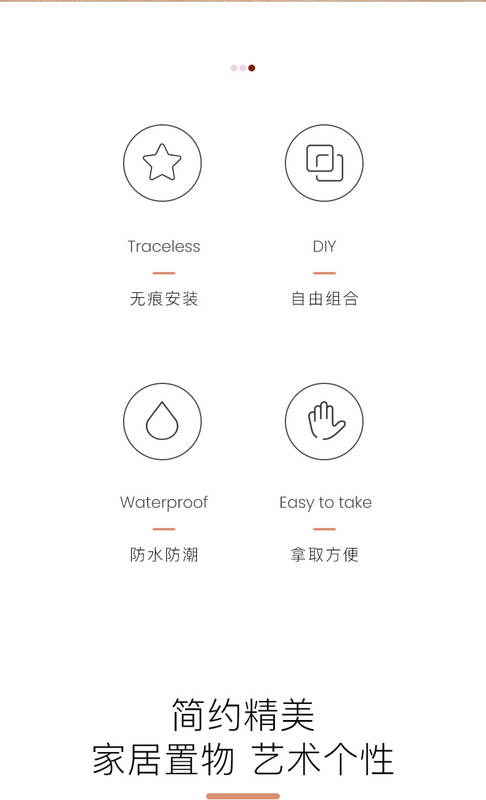 Traceless

无痕安装

DIY

自由组合

Waterproof

防水防潮

Easy to take

拿取方便

简约精美
家居置物 艺术个性