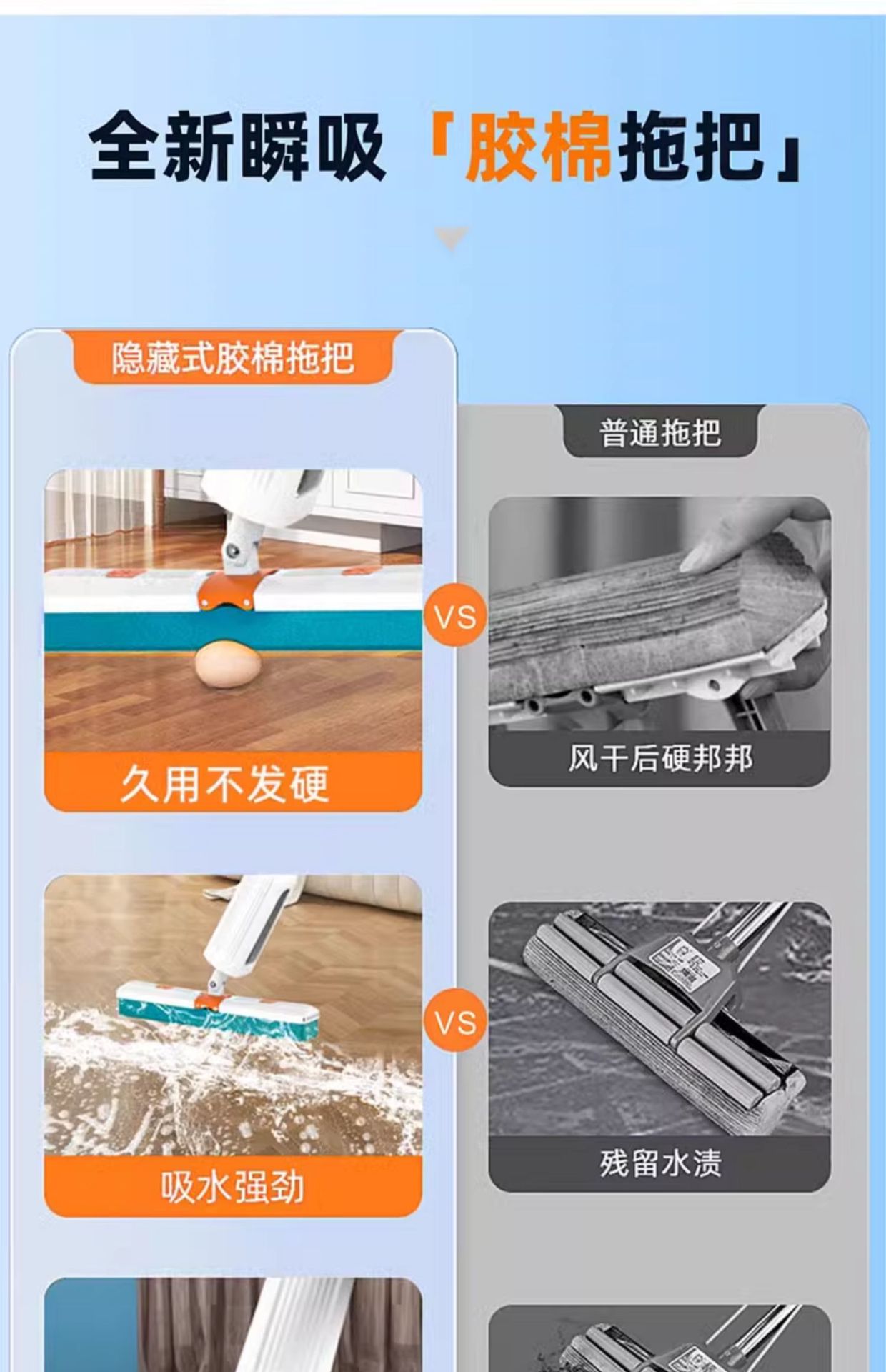 全新瞬吸「胶棉拖把」

隐藏式胶棉拖把

普通拖把

VS

久用不发硬

风干后硬邦邦

VS

吸水强劲

残留水渍