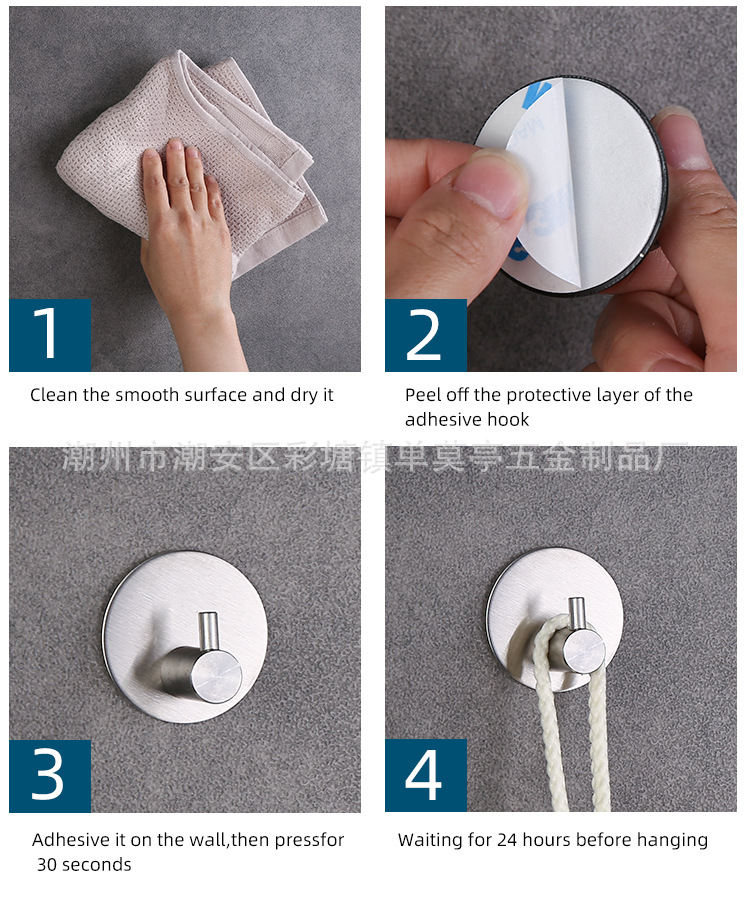 1

Clean the smooth surface and dry it

2

Peel off the protective layer of the adhesive hook

潮州市潮安区彩塘镇单莫亭五金制品厂

3

Adhesive it on the wall,then pressfor 30 seconds

4

Waiting for 24 hours before hanging