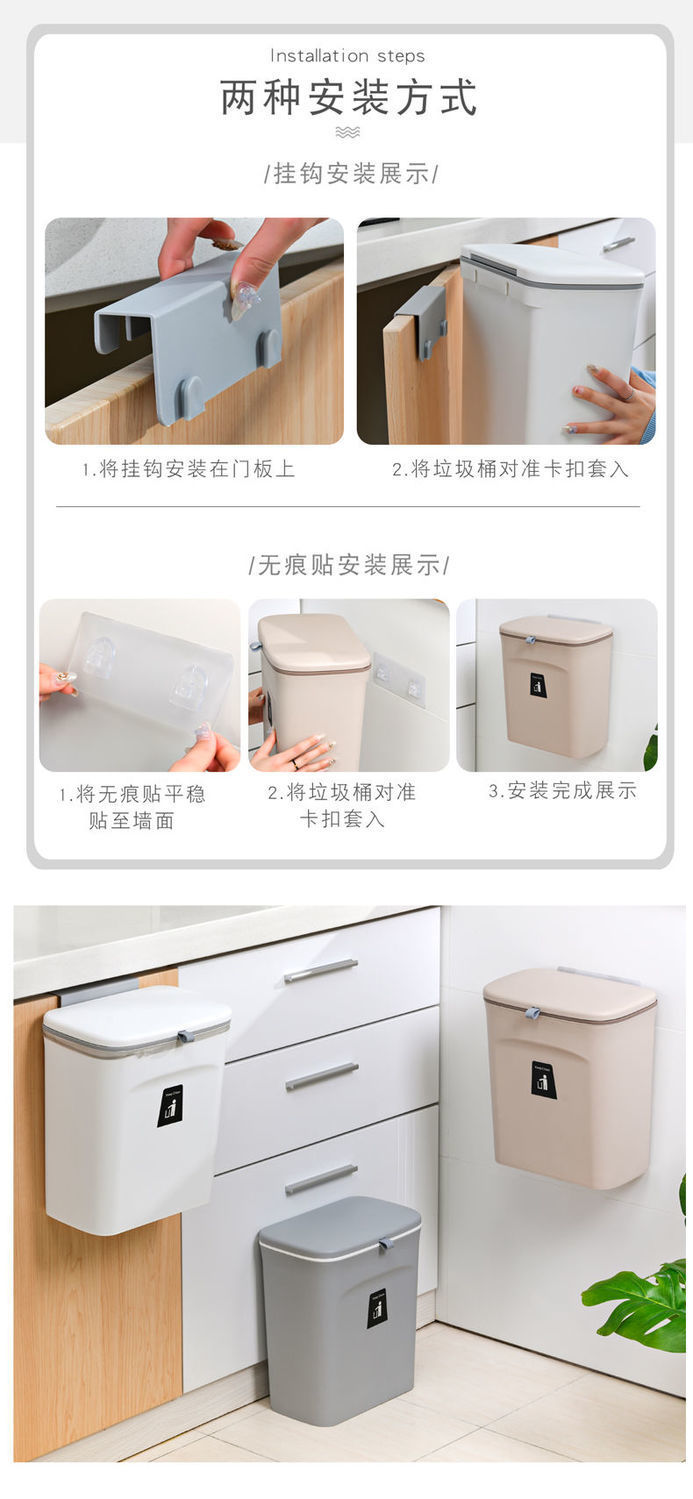 Installation steps
两种安装方式

/挂钩安装展示/

1.将挂钩安装在门板上

2.将垃圾桶对准卡扣套入

/无痕贴安装展示/

1.将无痕贴平稳贴至墙面

2.将垃圾桶对准卡扣套入

3.安装完成展示