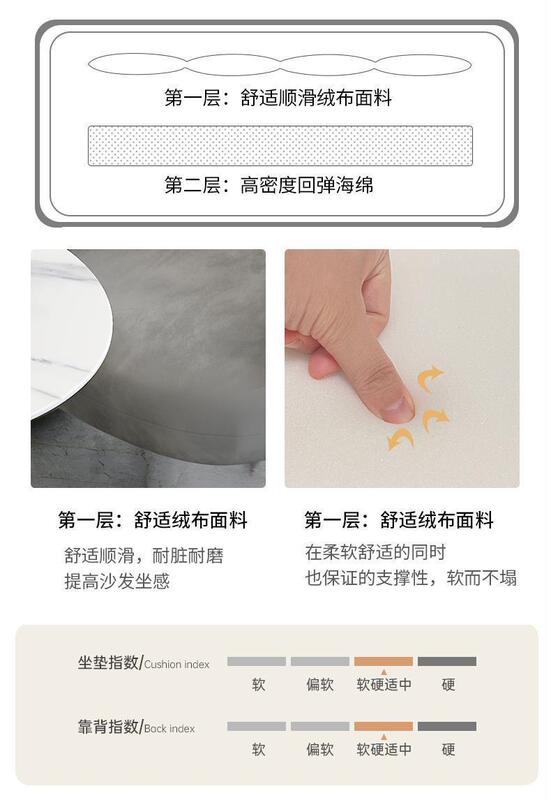 第一层：舒适顺滑绒布面料

第二层：高密度回弹海绵

第一层：舒适绒布面料

舒适顺滑，耐脏耐磨
提高沙发坐感

第一层：舒适绒布面料

在柔软舒适的同时
也保证的支撑性，软而不塌

坐垫指数/Cushion index

软 偏软 软硬适中 硬

靠背指数/Back index

软 偏软 软硬适中 硬